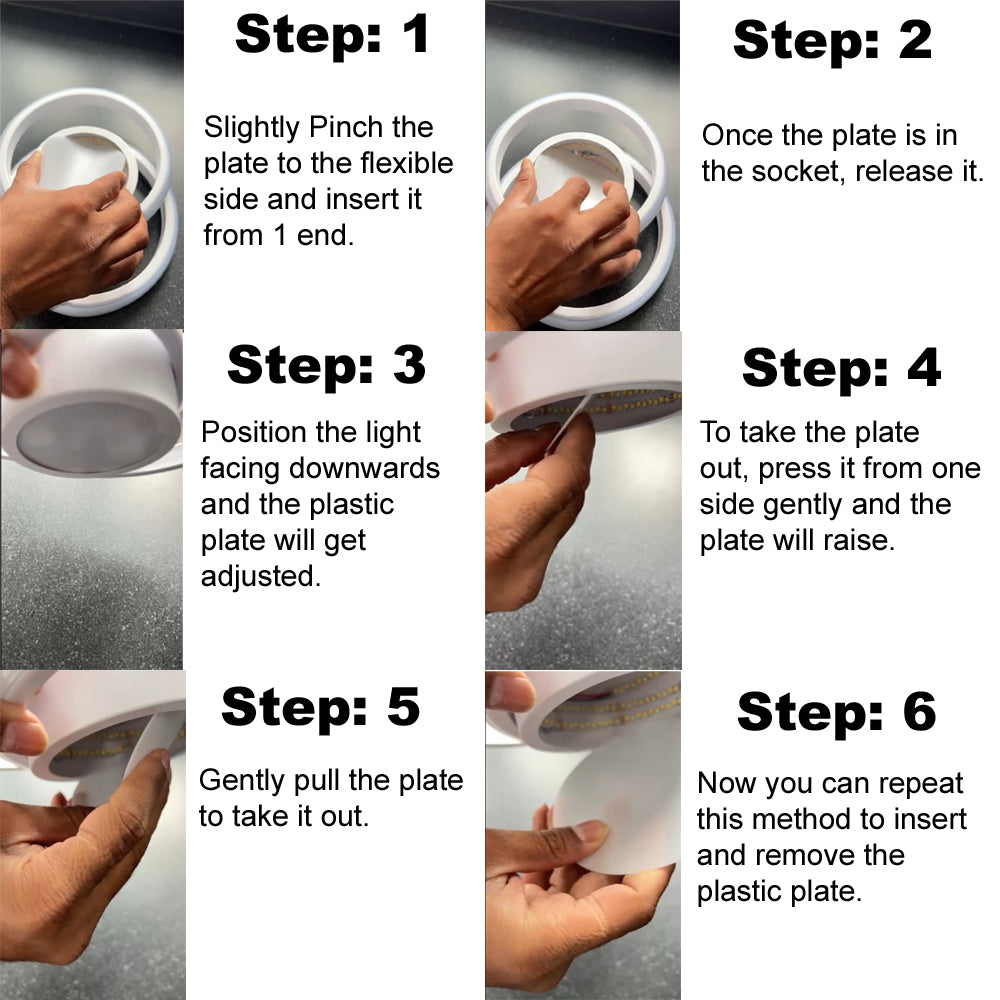 Step: 1

Slightly Pinch the plate to the flexible side and insert it from 1 end.

Step: 2

Once the plate is in the socket, release it.

Step: 3

Position the light facing downwards and the plastic plate will get adjusted.

Step: 4

To take the plate out, press it from one side gently and the plate will raise.

Step: 5

Gently pull the plate to take it out.

Step: 6

Now you can repeat this method to insert and remove the plastic plate.