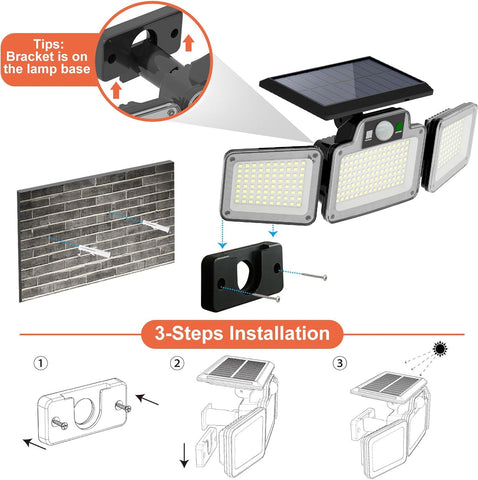 Tips:
Bracket is on the lamp base

3-Steps Installation

①

②

③