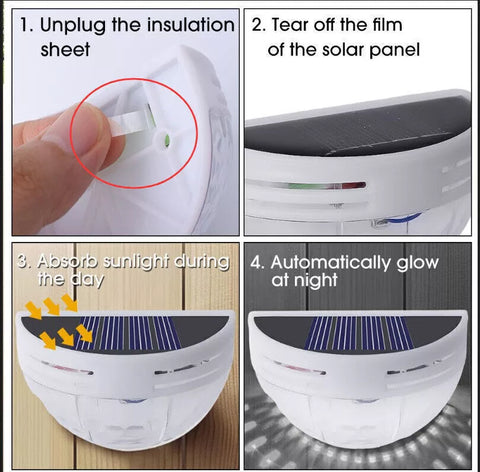 1. Unplug the insulation sheet

2. Tear off the film of the solar panel

3. Absorb sunlight during the day

4. Automatically glow at night