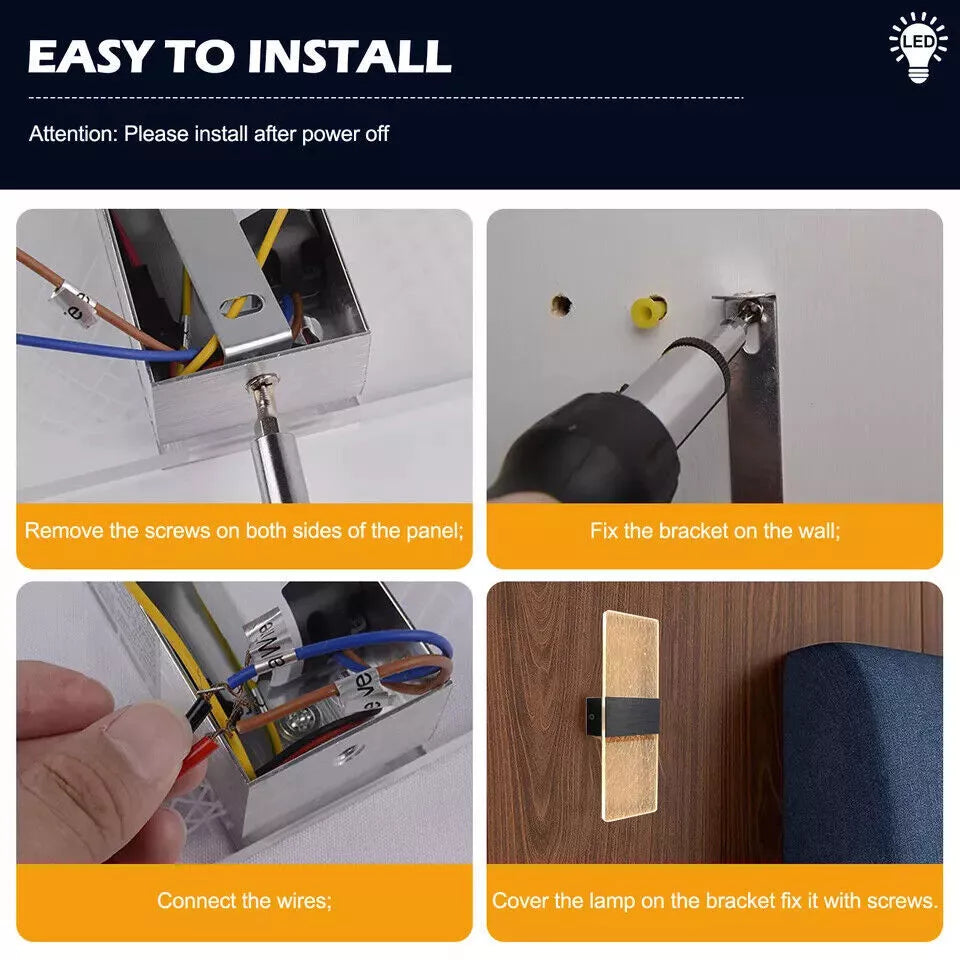 EASY TO INSTALL

LED

Attention: Please install after power off

Remove the screws on both sides of the panel;

Fix the bracket on the wall;

Connect the wires;

Cover the lamp on the bracket fix it with screws.