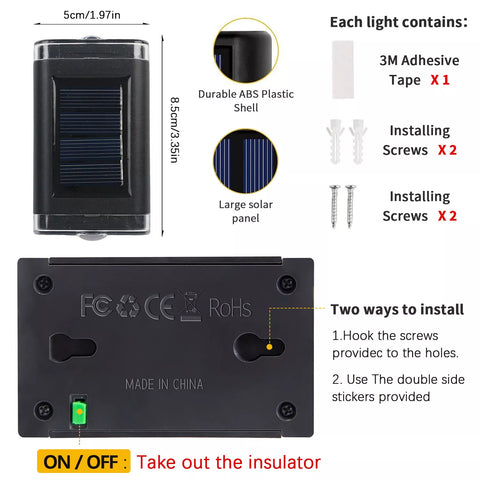 5cm/1.97in

8.5cm/3.35in

Durable ABS Plastic Shell

Large solar panel

Each light contains:

3M Adhesive Tape X 1

Installing Screws X 2

Installing Screws X 2

FC CE RoHs

MADE IN CHINA

Two ways to install

1.Hook the screws providec to the holes.

2. Use The double side stickers provided

ON / OFF : Take out the insulator