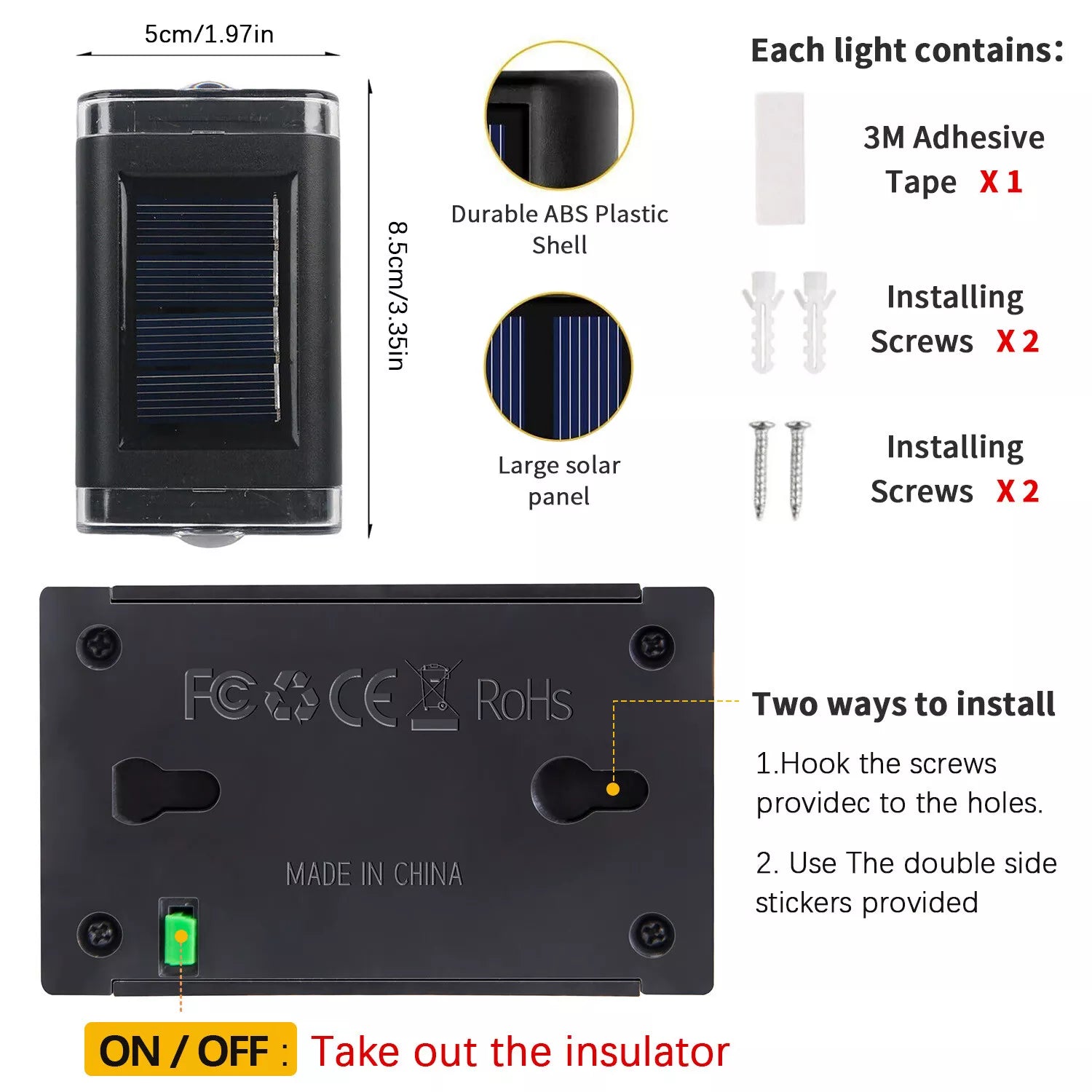 5cm/1.97in

8.5cm/3.35in

Durable ABS Plastic Shell

Large solar panel

Each light contains:

3M Adhesive Tape X 1

Installing Screws X 2

Installing Screws X 2

FC CE RoHs

MADE IN CHINA

Two ways to install

1.Hook the screws providec to the holes.

2. Use The double side stickers provided

ON / OFF : Take out the insulator