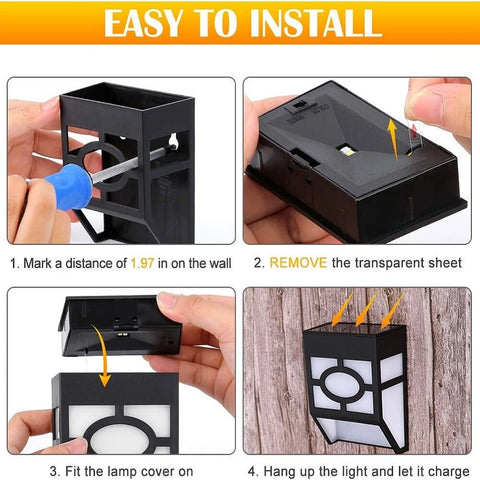 EASY TO INSTALL

1. Mark a distance of 1.97 in on the wall

2. REMOVE the transparent sheet

3. Fit the lamp cover on

4. Hang up the light and let it charge