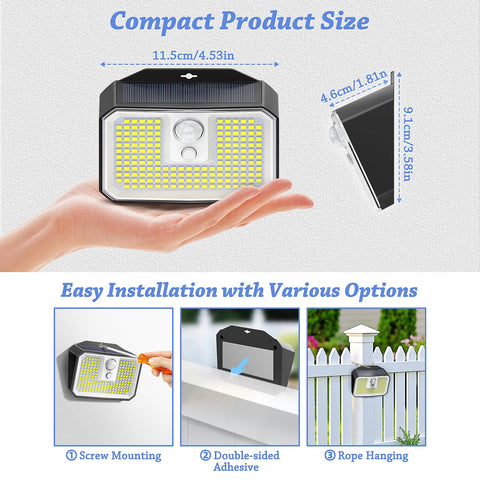 Compact Product Size

11.5cm/4.53in

4.6cm/1.81n

9.1cm/3.58in

Easy Installation with Various Options

① Screw Mounting

② Double-sided Adhesive

③ Rope Hanging