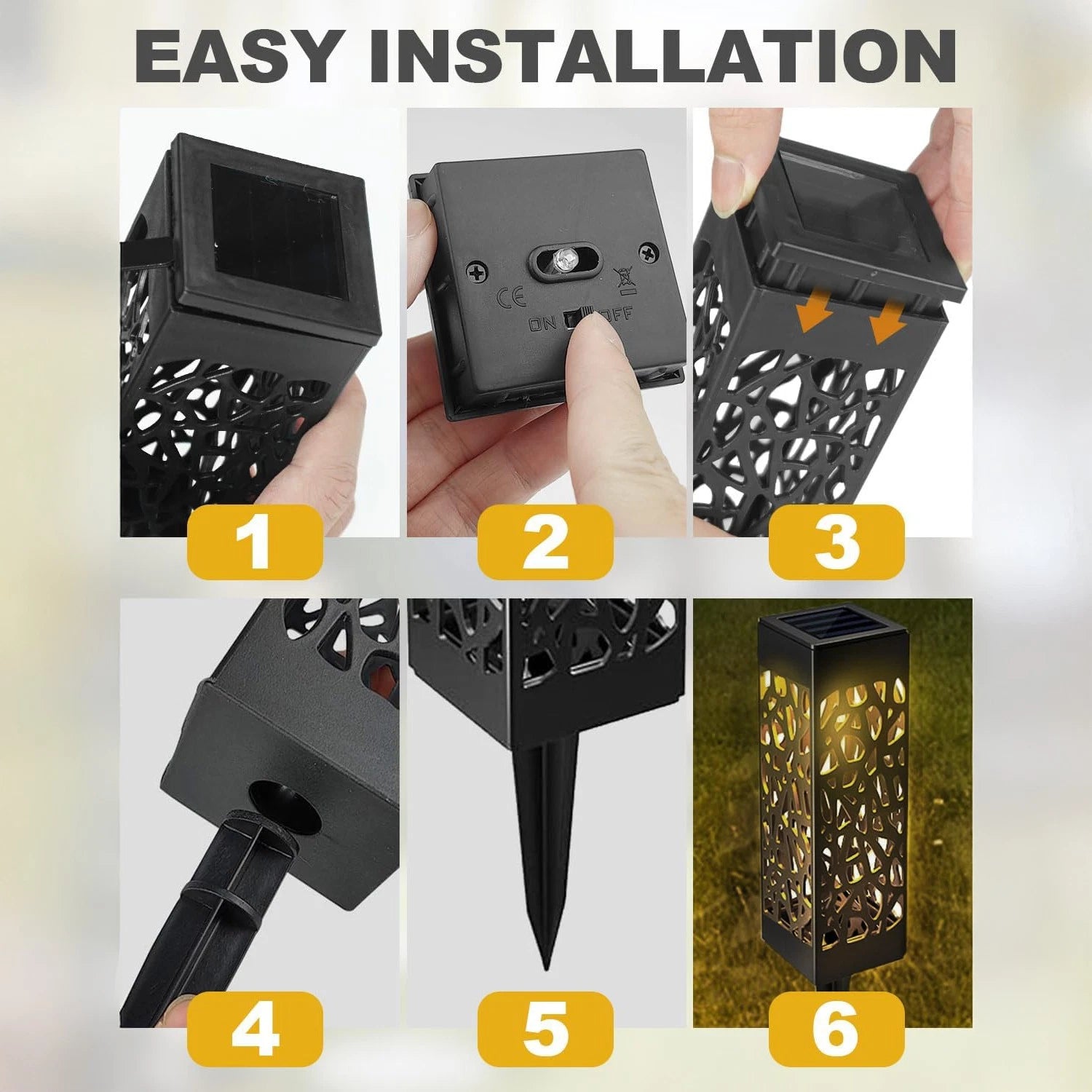 EASY INSTALLATION

CE
ON OFF

1

2

3

4

5

6