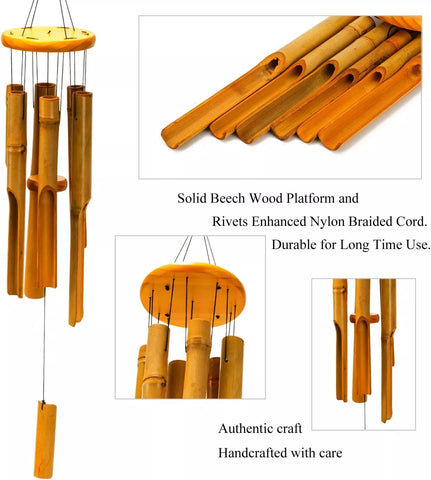 Solid Beech Wood Platform and
Rivets Enhanced Nylon Braided Cord.
Durable for Long Time Use.

Authentic craft
Handcrafted with care