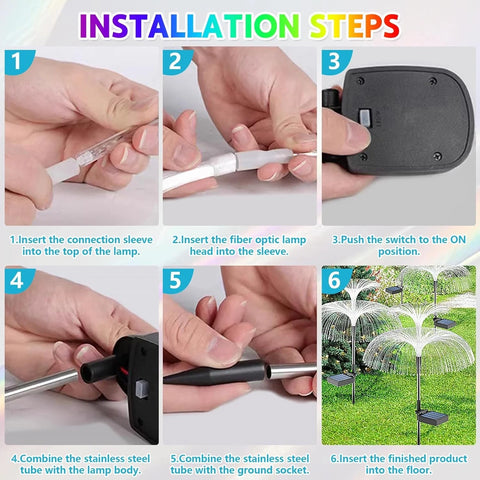 INSTALLATION STEPS

1

2

3

1.Insert the connection sleeve into the top of the lamp.

2.Insert the fiber optic lamp head into the sleeve.

3.Push the switch to the ON position.

4

5

6

4.Combine the stainless steel tube with the lamp body.

5.Combine the stainless steel tube with the ground socket.

6.Insert the finished product into the floor.