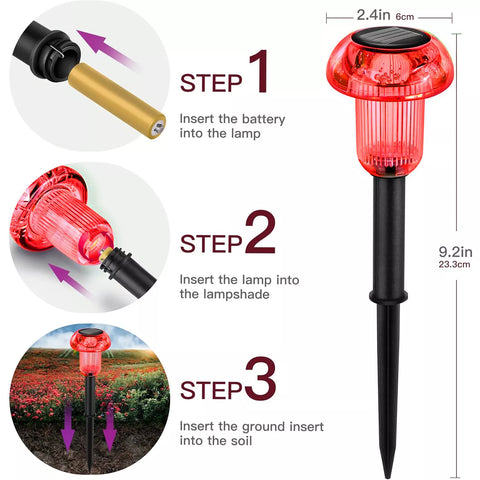 STEP 1
Insert the battery into the lamp

STEP 2
Insert the lamp into the lampshade

STEP 3
Insert the ground insert into the soil

2.4in 6cm

9.2in
23.3cm