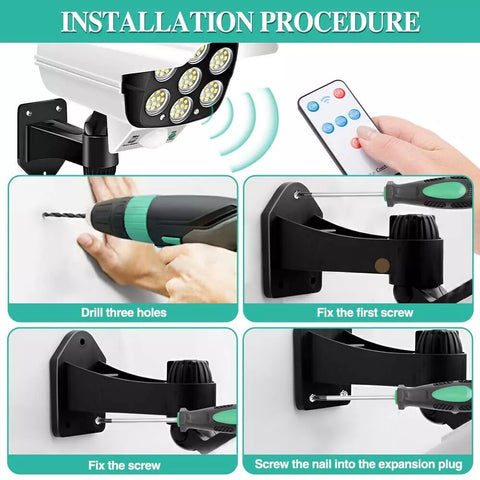 INSTALLATION PROCEDURE

Drill three holes

Fix the first screw

Fix the screw

Screw the nail into the expansion plug