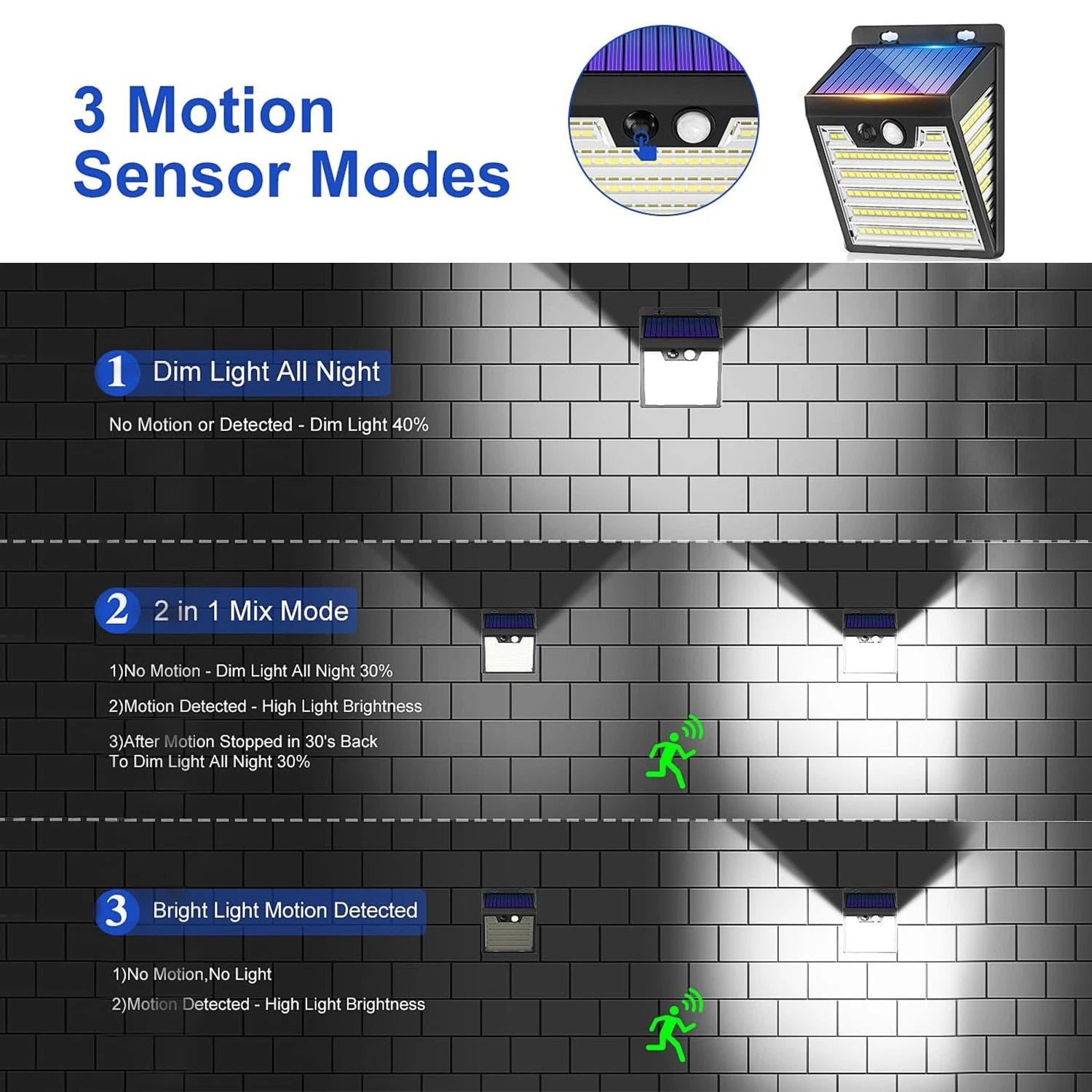 3 Motion Sensor Modes

1 Dim Light All Night

No Motion or Detected - Dim Light 40%

2 2 in 1 Mix Mode

1)No Motion - Dim Light All Night 30%

2)Motion Detected - High Light Brightness

3)After Motion Stopped in 30's Back To Dim Light All Night 30%

3 Bright Light Motion Detected

1)No Motion,No Light

2)Motion Detected - High Light Brightness