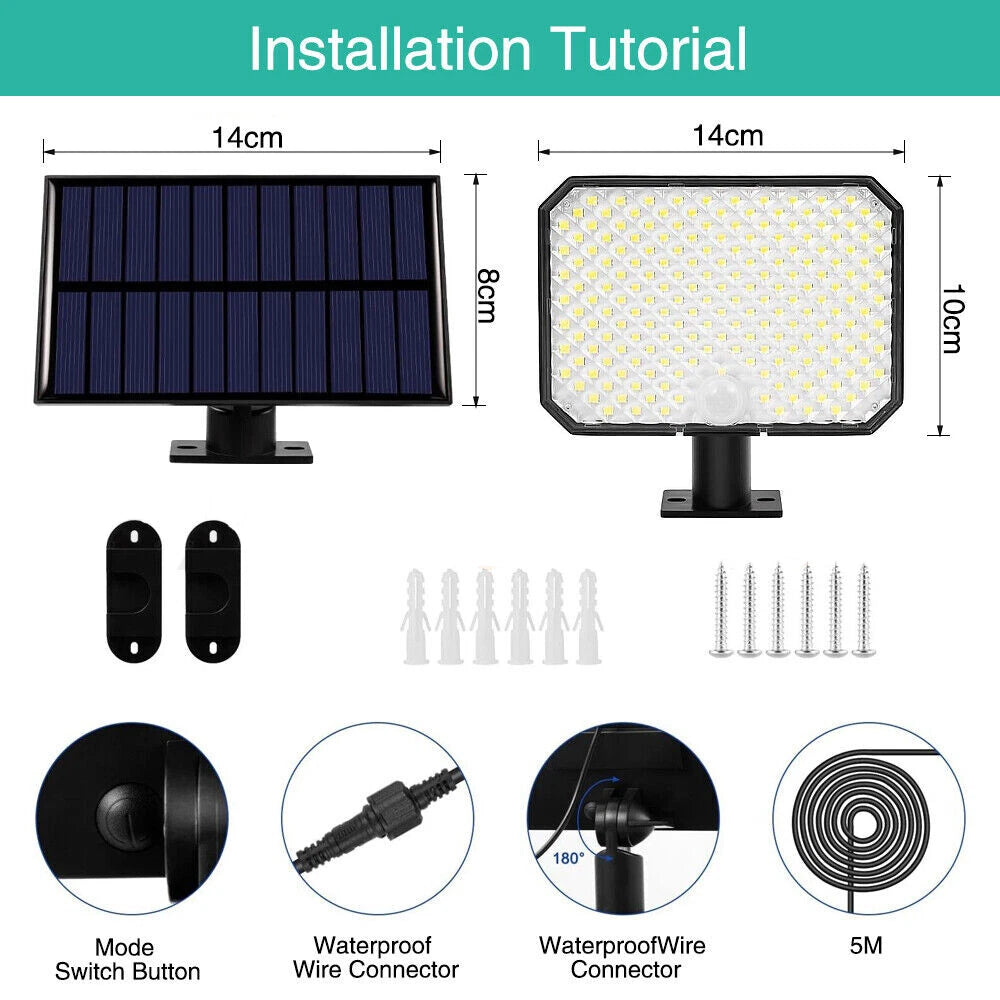 Installation Tutorial

14cm

8cm

14cm

10cm

180°

Mode
Switch Button

Waterproof
Wire Connector

WaterproofWire
Connector

5M