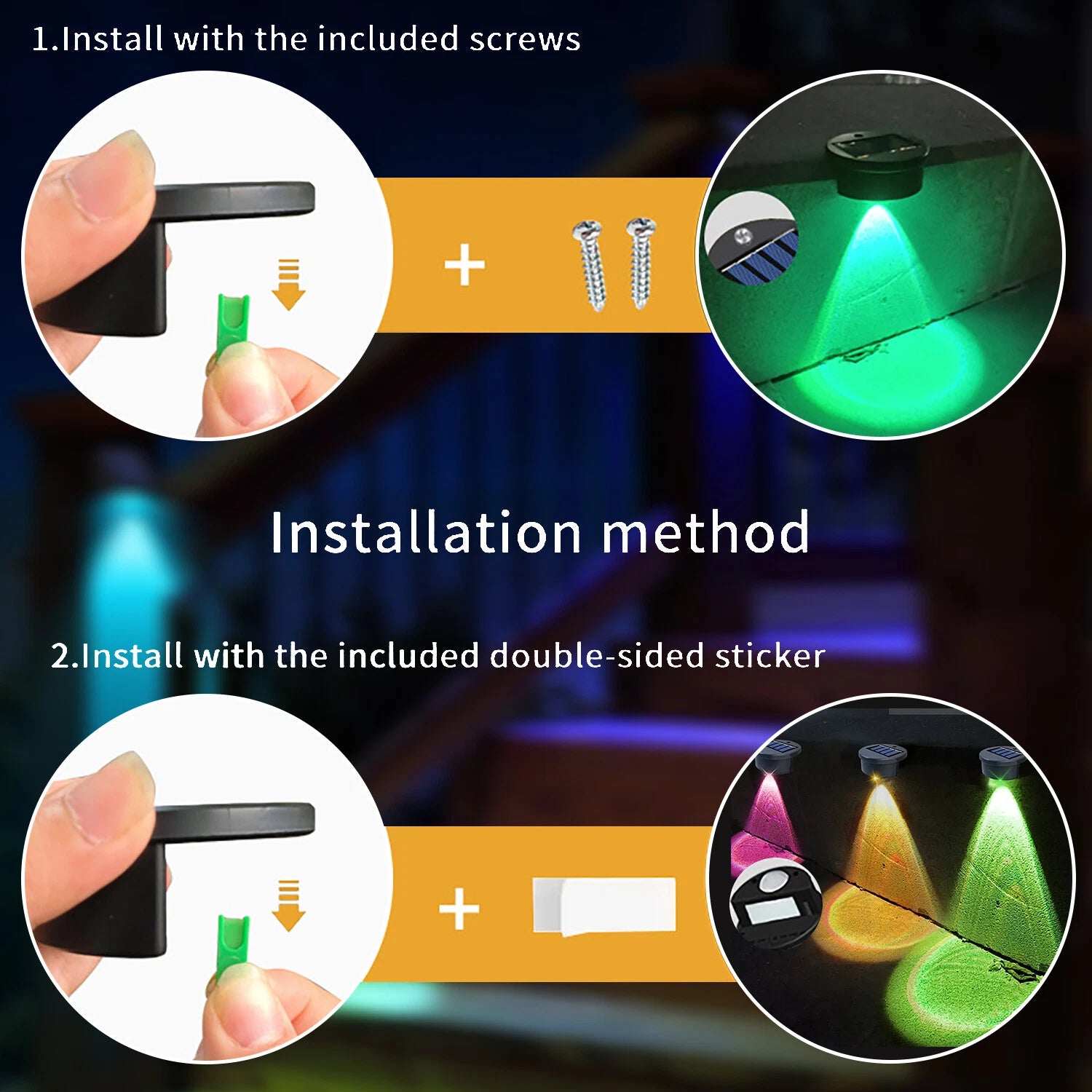 1.Install with the included screws

+

Installation method

2.Install with the included double-sided sticker

+