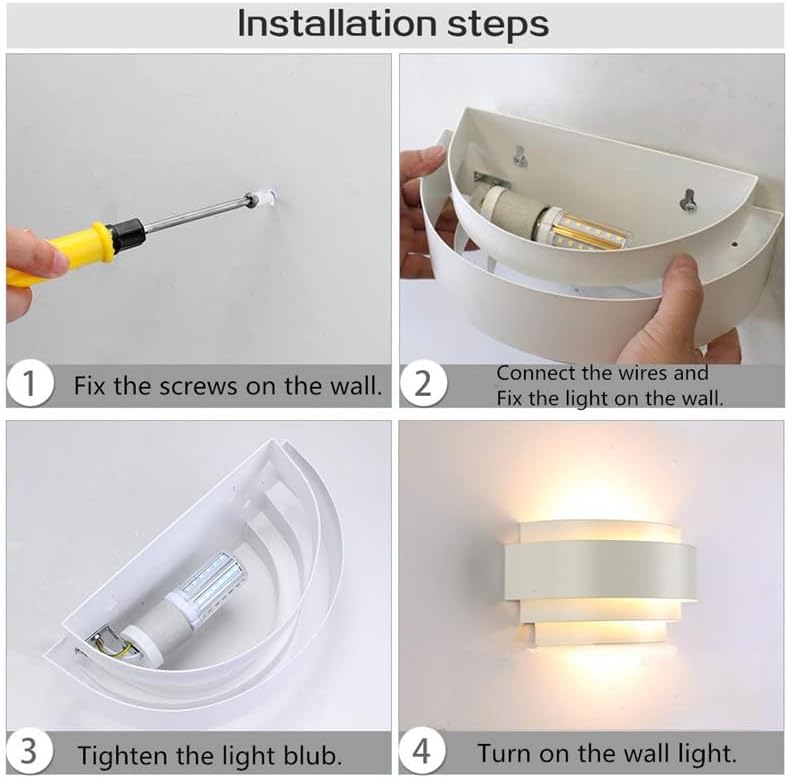 Installation steps

1 Fix the screws on the wall.

2 Connect the wires and Fix the light on the wall.

3 Tighten the light blub.

4 Turn on the wall light.