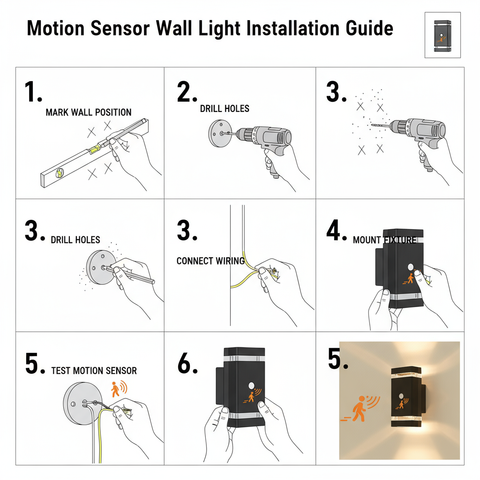 Motion Sensor Wall Light Installation Guide

1. MARK WALL POSITION

2. DRILL HOLES

3.

3. DRILL HOLES

3. CONNECT WIRING

4. MOUNT FIXTURE

5. TEST MOTION SENSOR

6.

5.