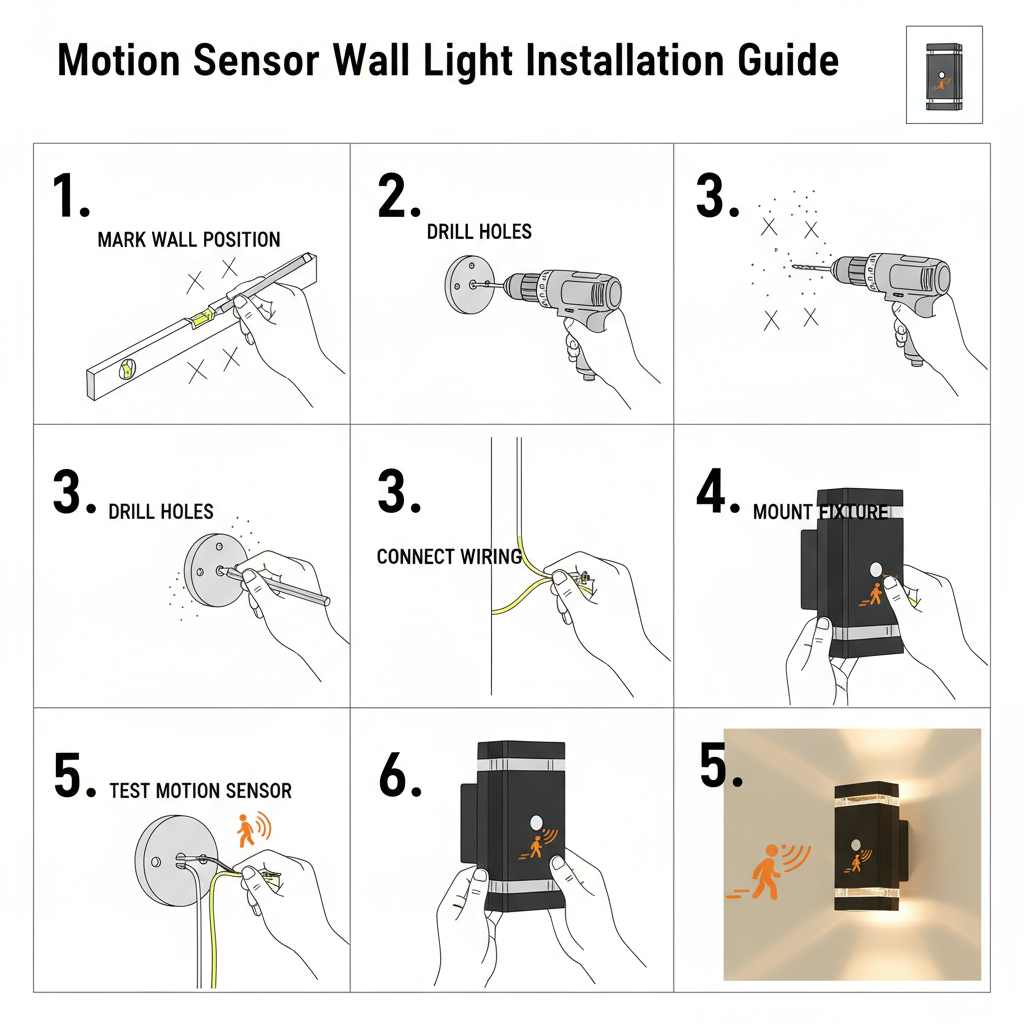 Motion Sensor Wall Light Installation Guide

1. MARK WALL POSITION

2. DRILL HOLES

3.

3. DRILL HOLES

3. CONNECT WIRING

4. MOUNT FIXTURE

5. TEST MOTION SENSOR

6.

5.