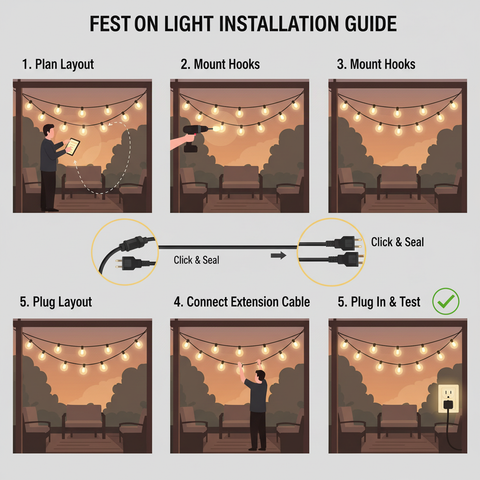 FEST ON LIGHT INSTALLATION GUIDE

1. Plan Layout

2. Mount Hooks

3. Mount Hooks

Click & Seal

Click & Seal

5. Plug Layout

4. Connect Extension Cable

5. Plug In & Test