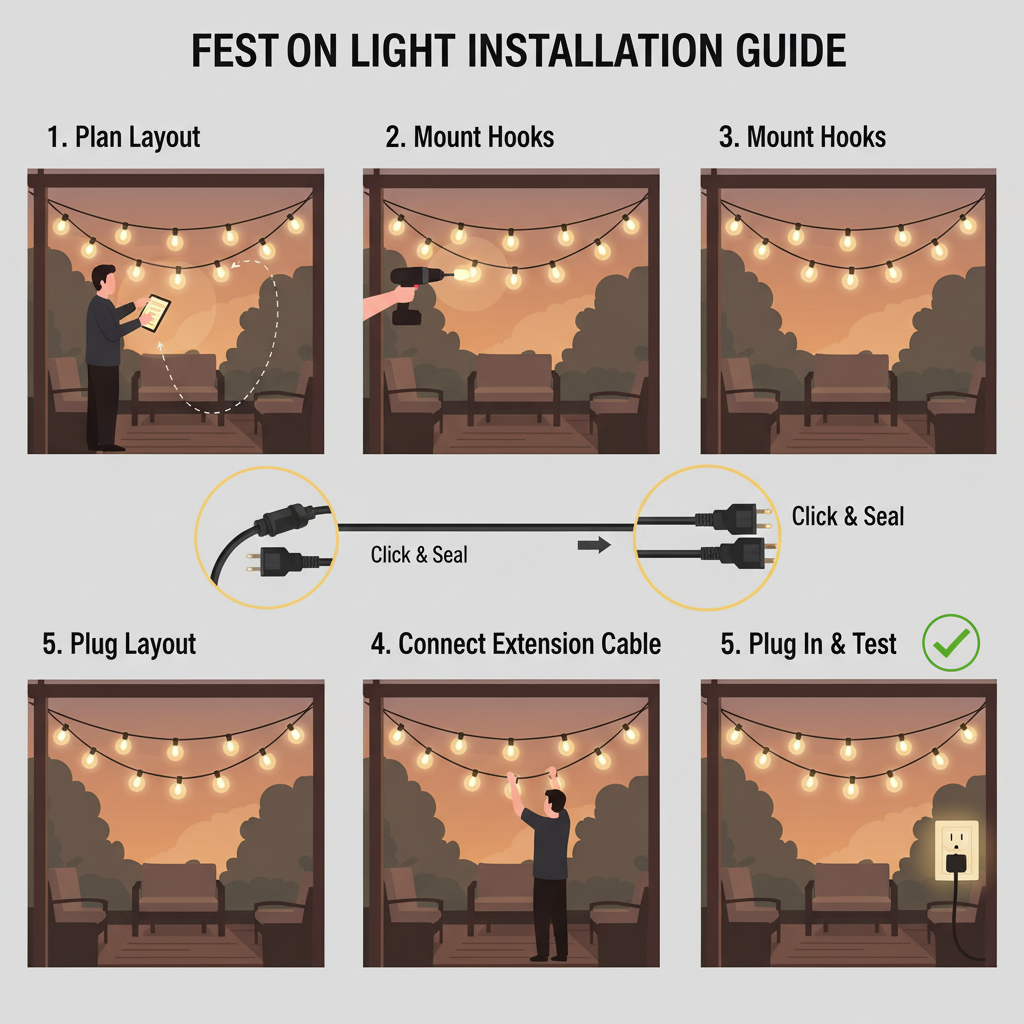 FEST ON LIGHT INSTALLATION GUIDE

1. Plan Layout

2. Mount Hooks

3. Mount Hooks

Click & Seal

Click & Seal

5. Plug Layout

4. Connect Extension Cable

5. Plug In & Test