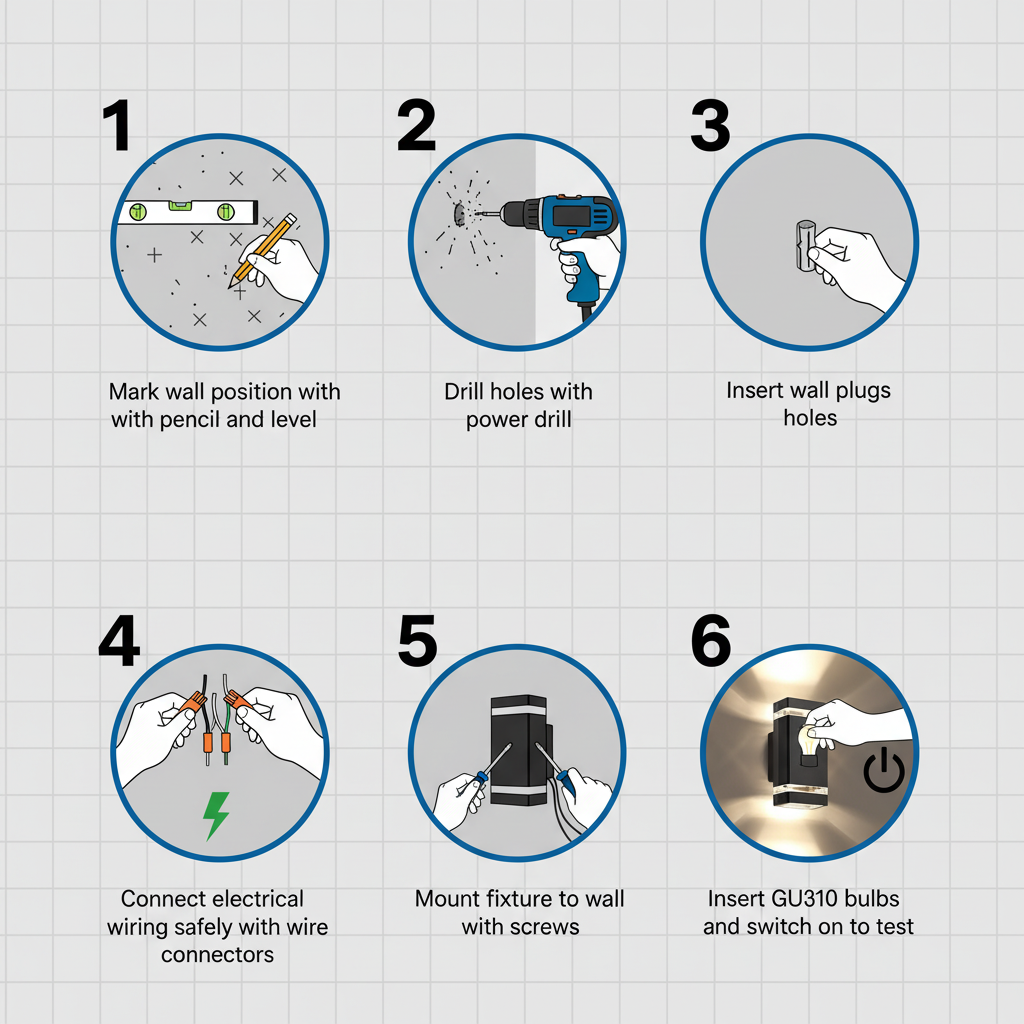 1

Mark wall position with with pencil and level

2

Drill holes with power drill

3

Insert wall plugs holes

4

Connect electrical wiring safely with wire connectors

5

Mount fixture to wall with screws

6

Insert GU310 bulbs and switch on to test