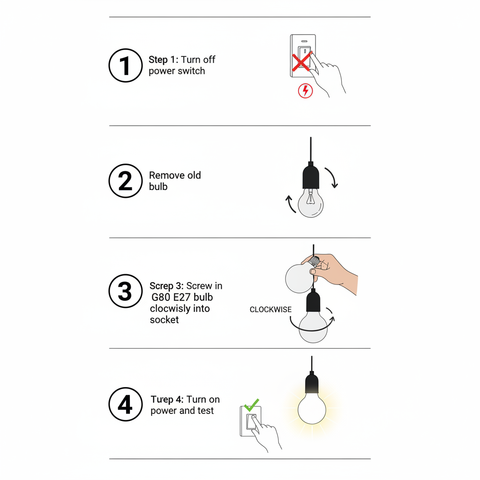 1

Step 1: Turn off power switch

2

Remove old bulb

3

Screp 3: Screw in G80 E27 bulb clocwisly into socket

CLOCKWISE

4

Turep 4: Turn on power and test