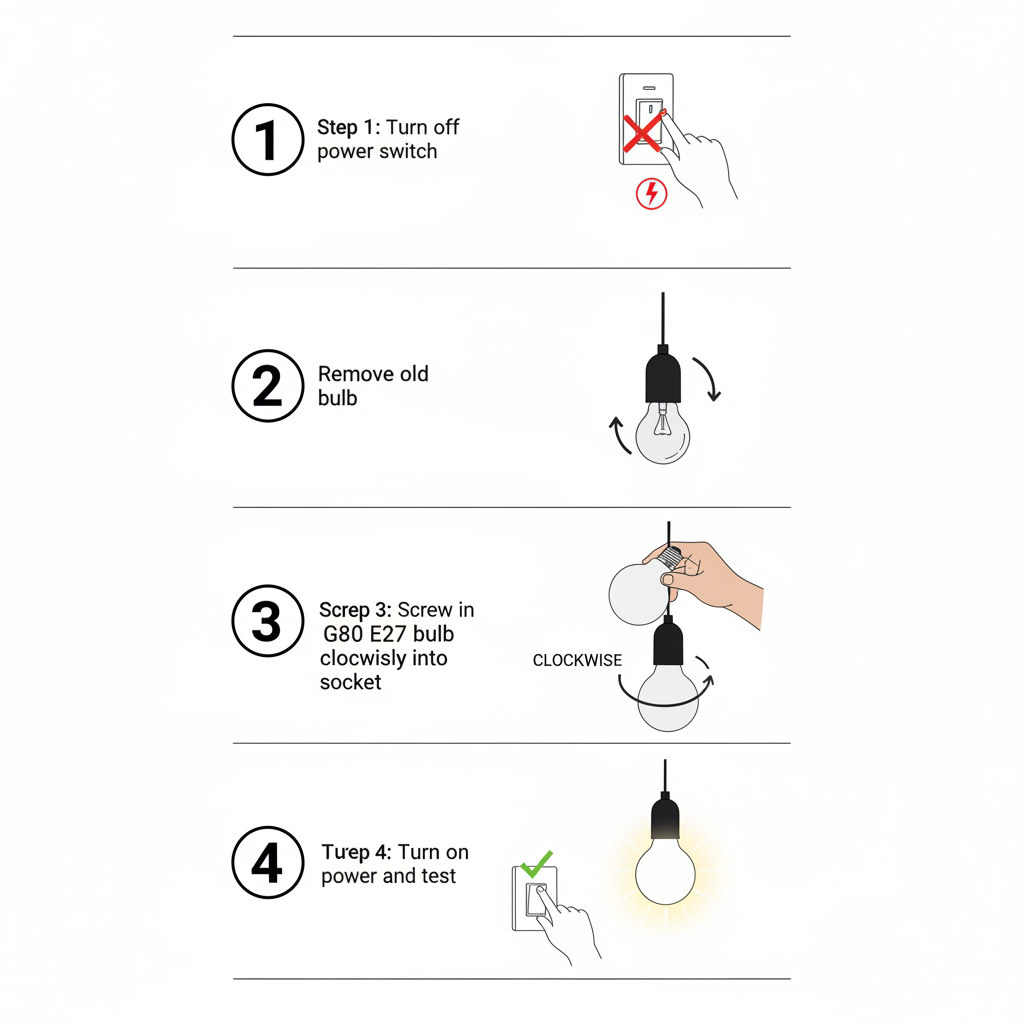 1

Step 1: Turn off power switch

2

Remove old bulb

3

Screp 3: Screw in G80 E27 bulb clocwisly into socket

CLOCKWISE

4

Turep 4: Turn on power and test