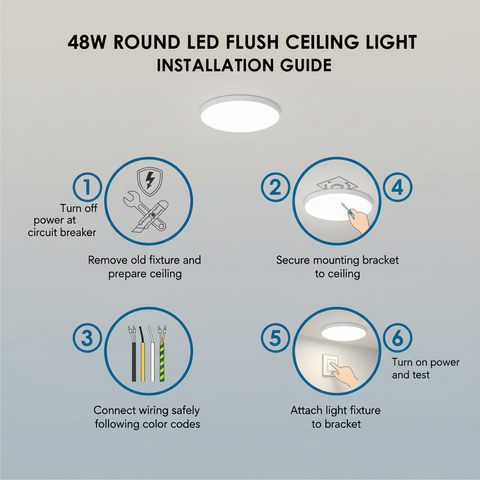 48W ROUND LED FLUSH CEILING LIGHT
INSTALLATION GUIDE

1
Turn off power at circuit breaker

Remove old fixture and prepare ceiling

2

4

Secure mounting bracket to ceiling

3

Connect wiring safely following color codes

5

6
Turn on power and test

Attach light fixture to bracket