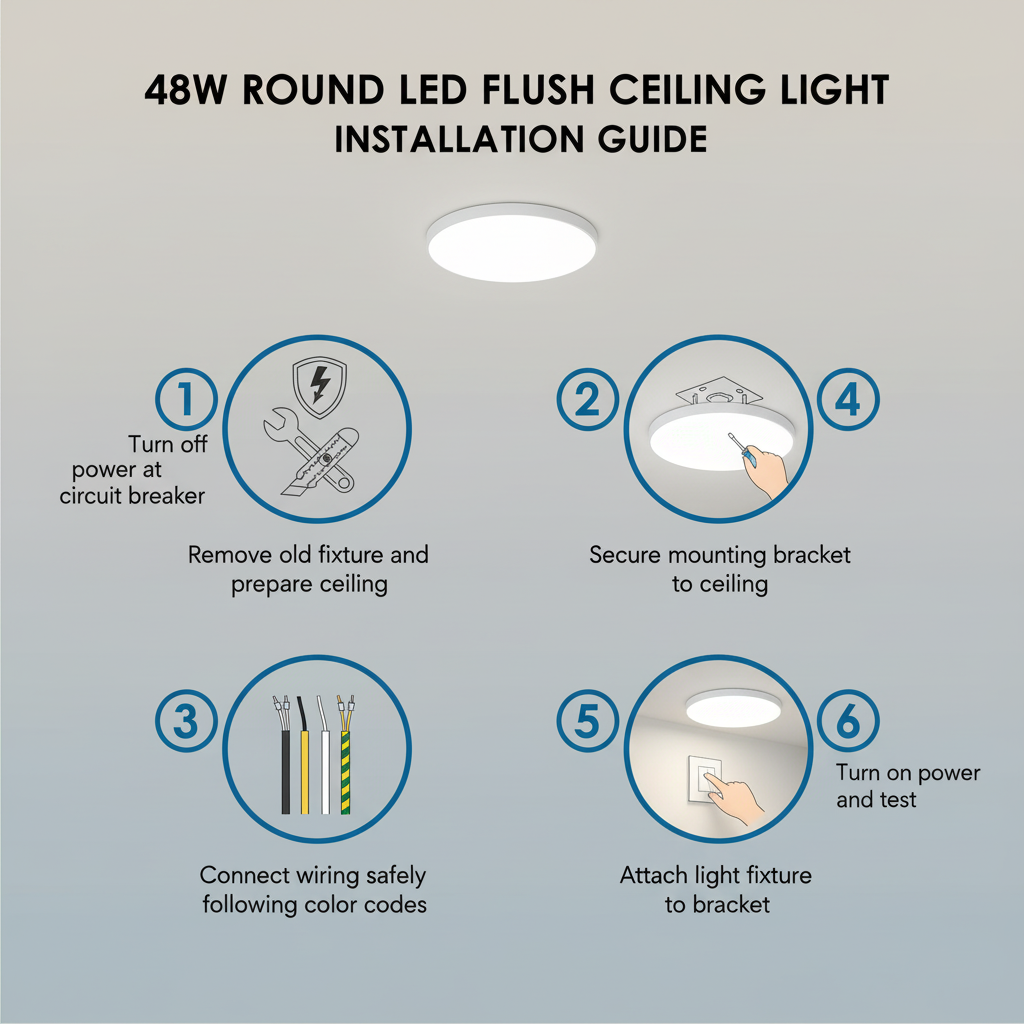 48W ROUND LED FLUSH CEILING LIGHT
INSTALLATION GUIDE

1
Turn off power at circuit breaker

Remove old fixture and prepare ceiling

2

4

Secure mounting bracket to ceiling

3

Connect wiring safely following color codes

5

6
Turn on power and test

Attach light fixture to bracket