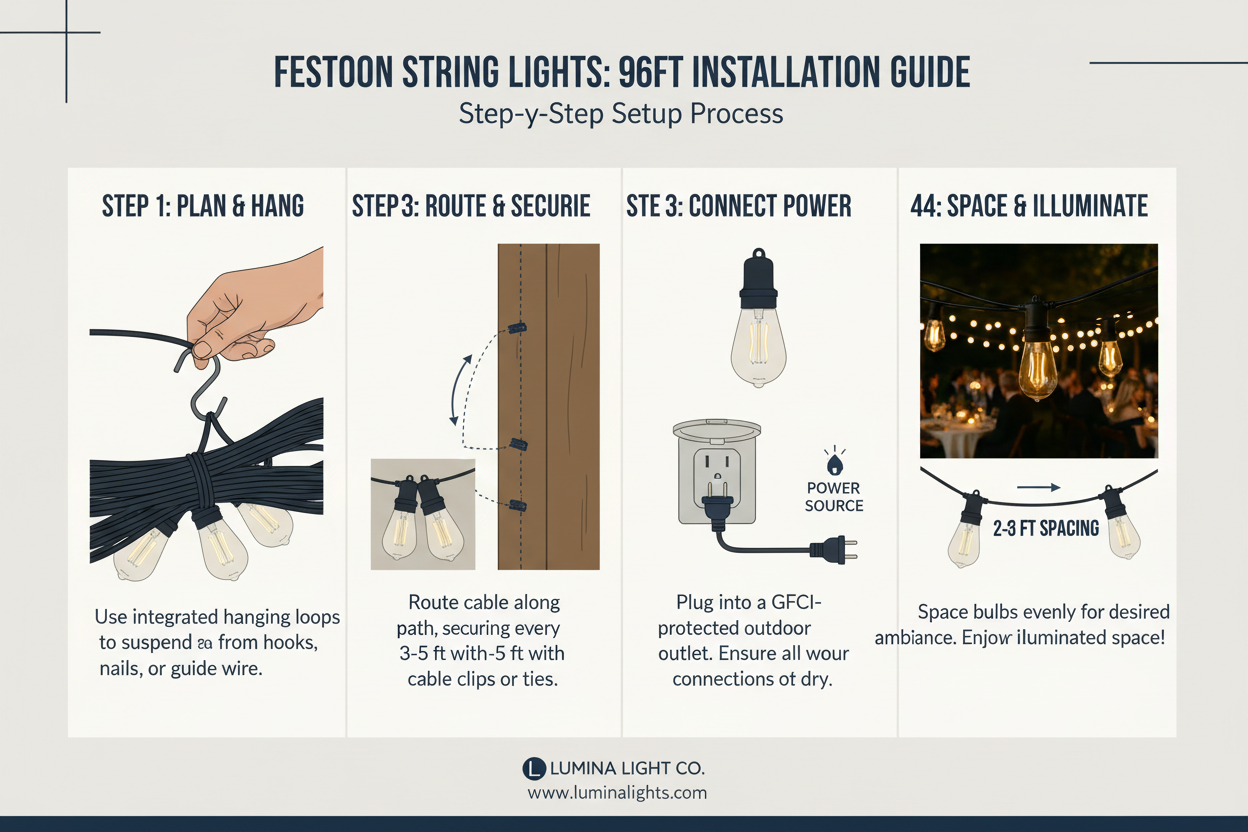 FESTOON STRING LIGHTS: 96FT INSTALLATION GUIDE
Step-y-Step Setup Process

STEP 1: PLAN & HANG

Use integrated hanging loops to suspend ea from hooks, nails, or guide wire.

STEP 3: ROUTE & SECURIE

Route cable along path, securing every 3-5 ft with-5 ft with cable clips or ties.

STE 3: CONNECT POWER

POWER SOURCE

Plug into a GFCI-protected outdoor outlet. Ensure all wour connections ot dry.

44: SPACE & ILLUMINATE

2-3 FT SPACING

Space bulbs evenly for desired ambiance. Enjow iluminated space!

L LUMINA LIGHT CO.
www.luminalights.com