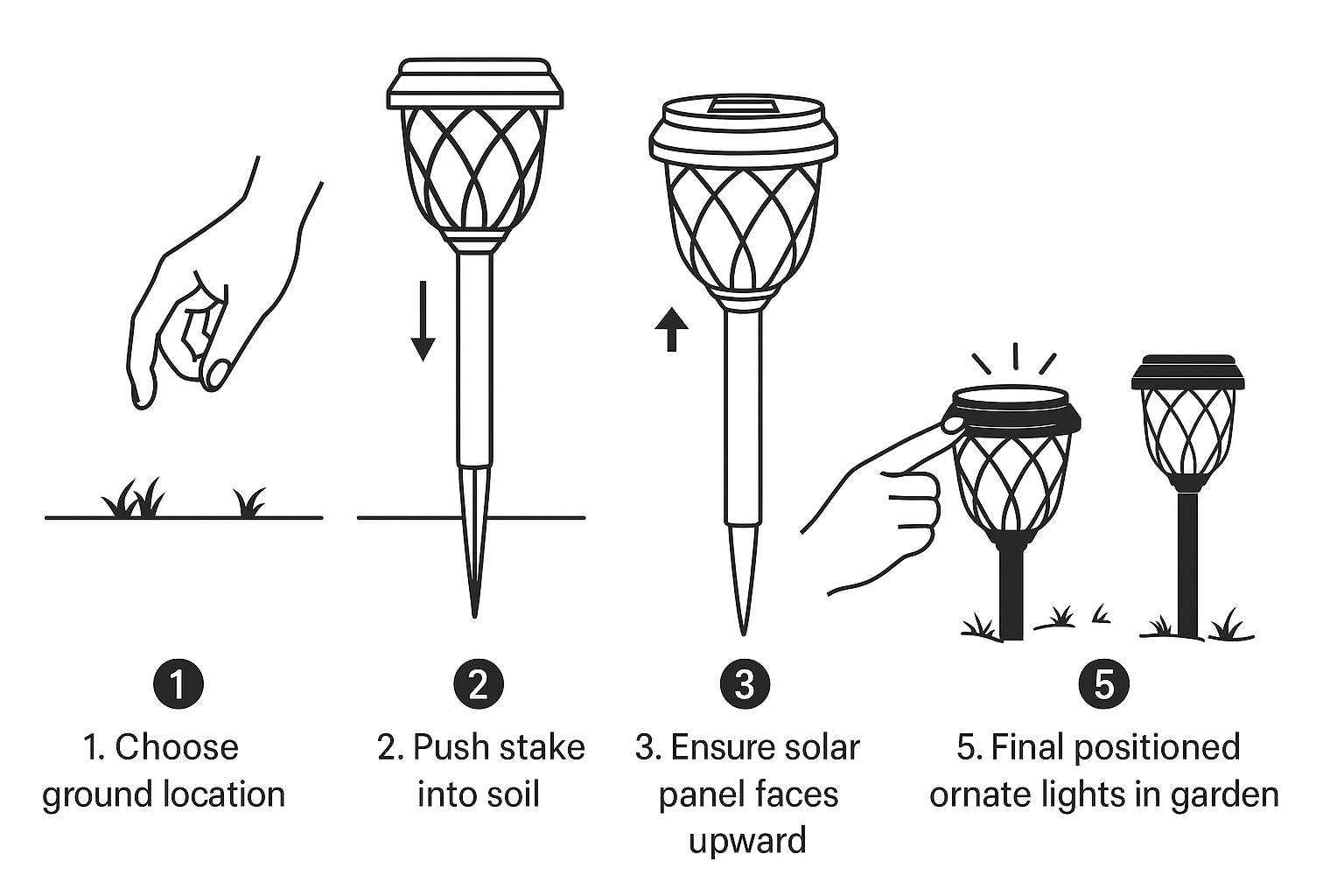 1
1. Choose ground location

2
2. Push stake into soil

3
3. Ensure solar panel faces upward

5
5. Final positioned ornate lights in garden