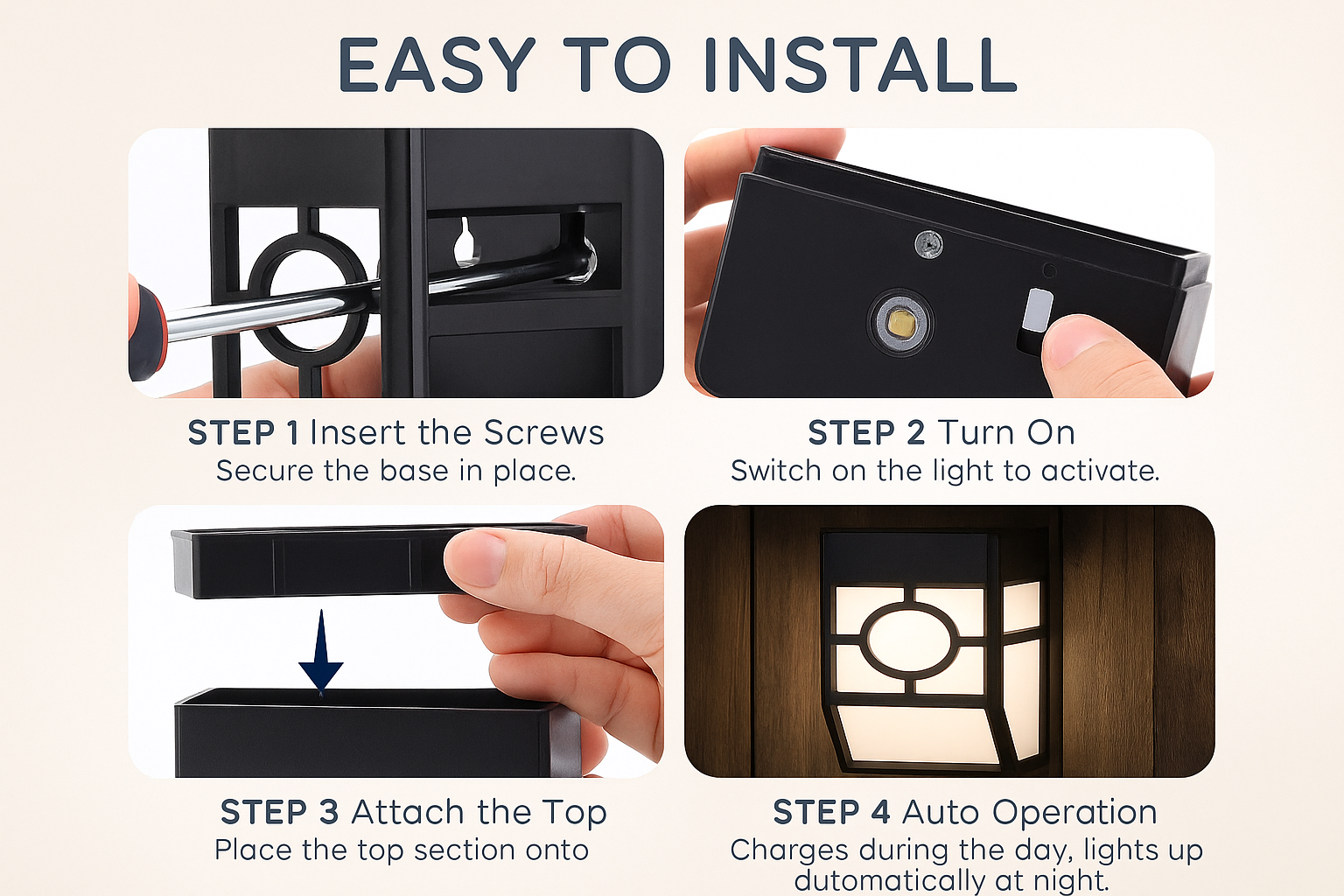 EASY TO INSTALL

STEP 1 Insert the Screws
Secure the base in place.

STEP 2 Turn On
Switch on the light to activate.

STEP 3 Attach the Top
Place the top section onto

STEP 4 Auto Operation
Charges during the day, lights up dutomatically at night.