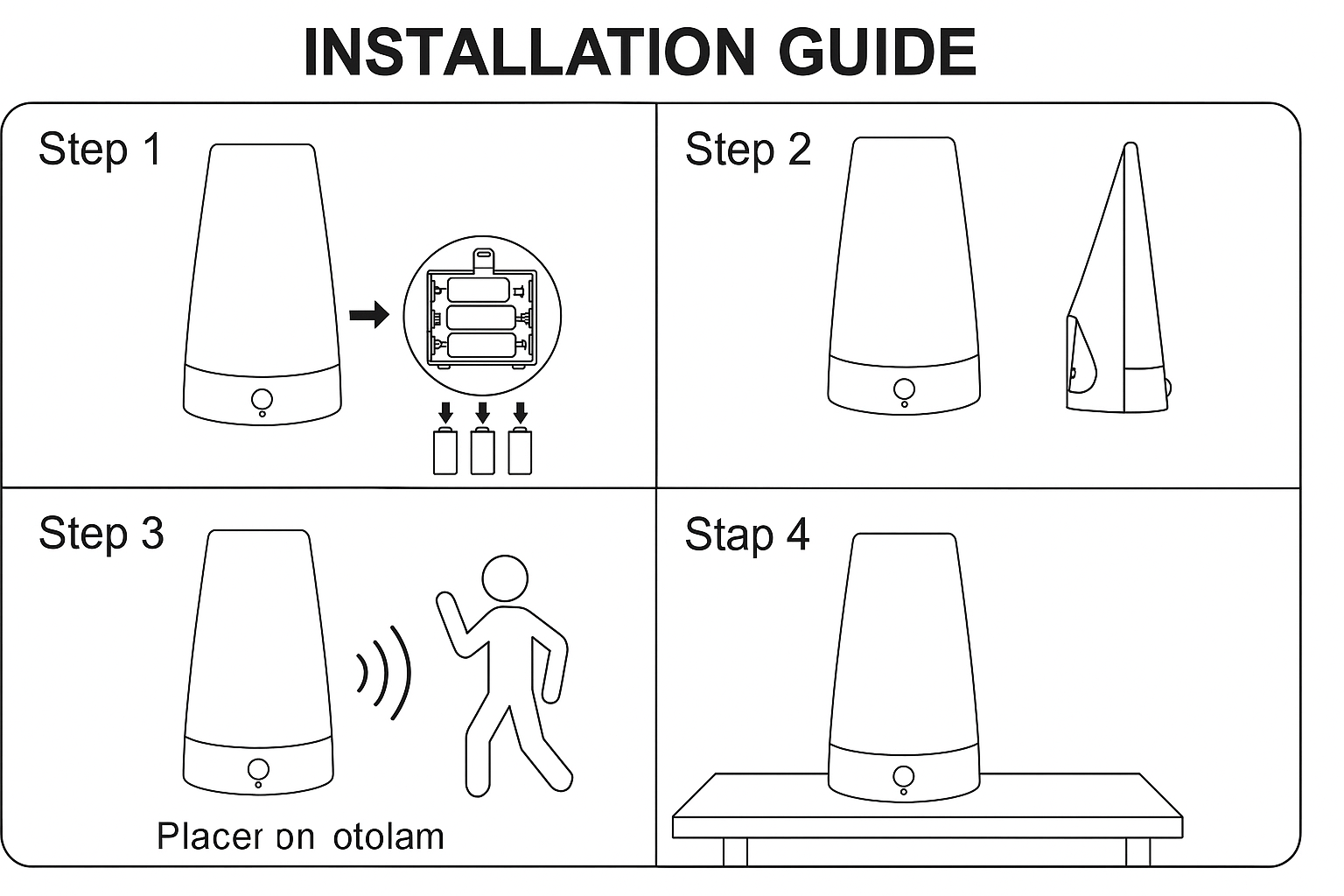 INSTALLATION GUIDE

Step 1

Step 2

Step 3

Placer on otolam

Stap 4