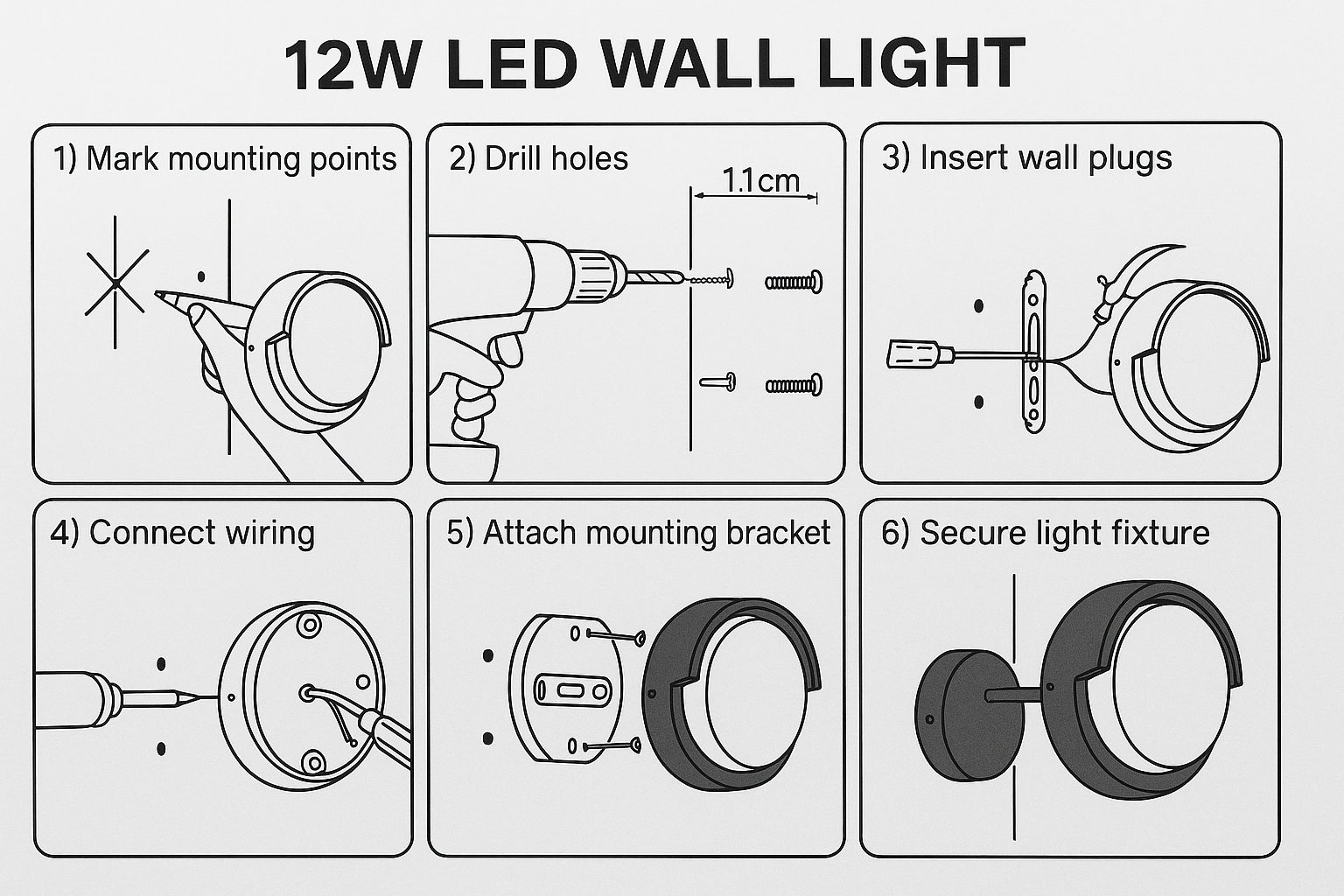 12W LED WALL LIGHT

1) Mark mounting points

2) Drill holes

1.1cm

3) Insert wall plugs

4) Connect wiring

5) Attach mounting bracket

6) Secure light fixture