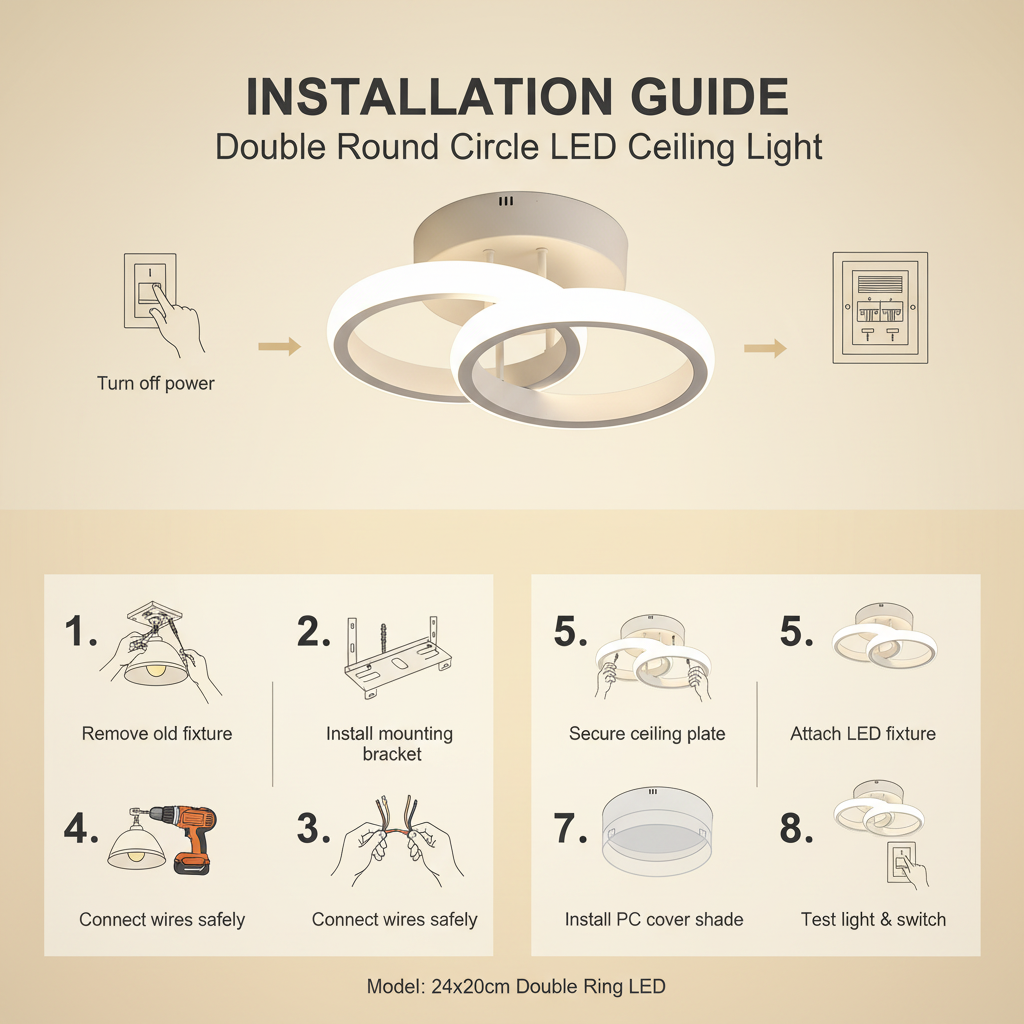 INSTALLATION GUIDE
Double Round Circle LED Ceiling Light

Turn off power

1.
Remove old fixture

2.
Install mounting bracket

4.
Connect wires safely

3.
Connect wires safely

5.
Secure ceiling plate

5.
Attach LED fixture

7.
Install PC cover shade

8.
Test light & switch

Model: 24x20cm Double Ring LED