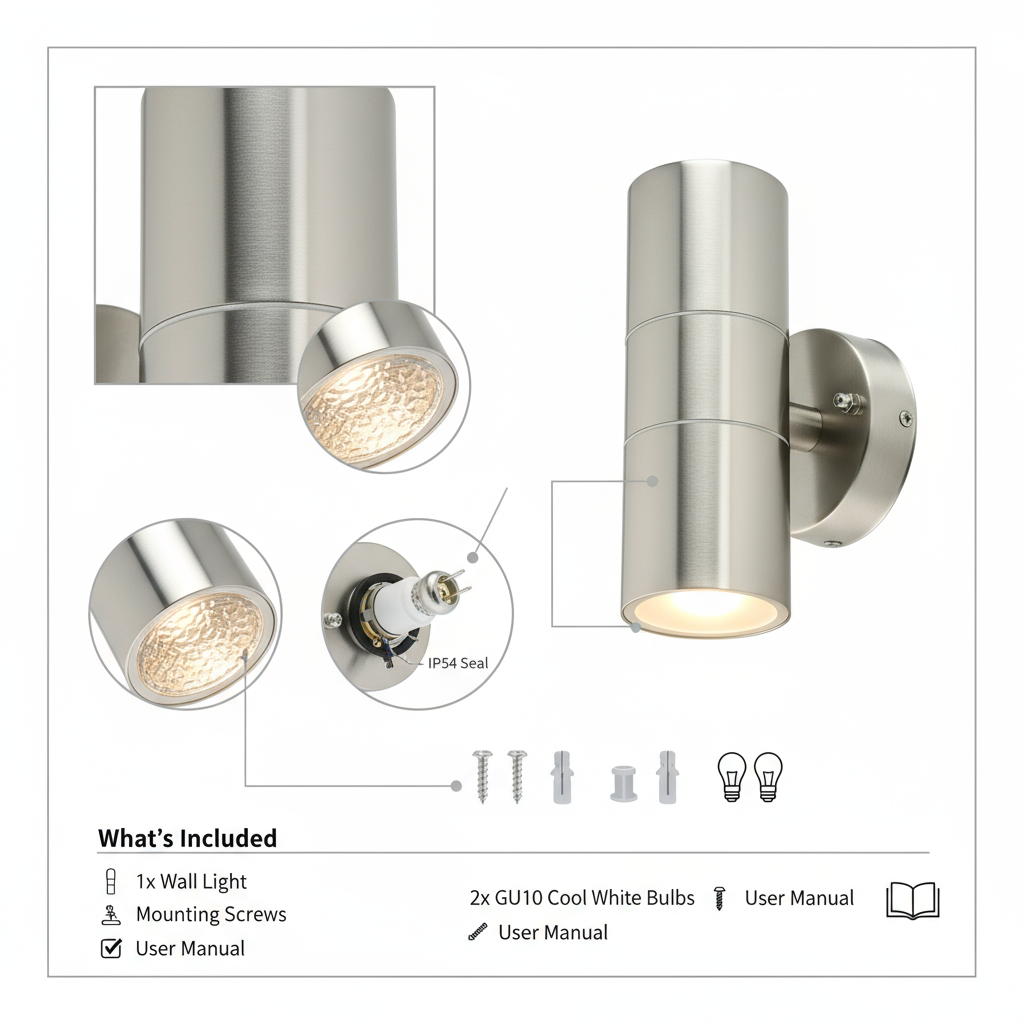 IP54 Seal

What's Included

1x Wall Light
Mounting Screws
User Manual

2x GU10 Cool White Bulbs
User Manual
User Manual