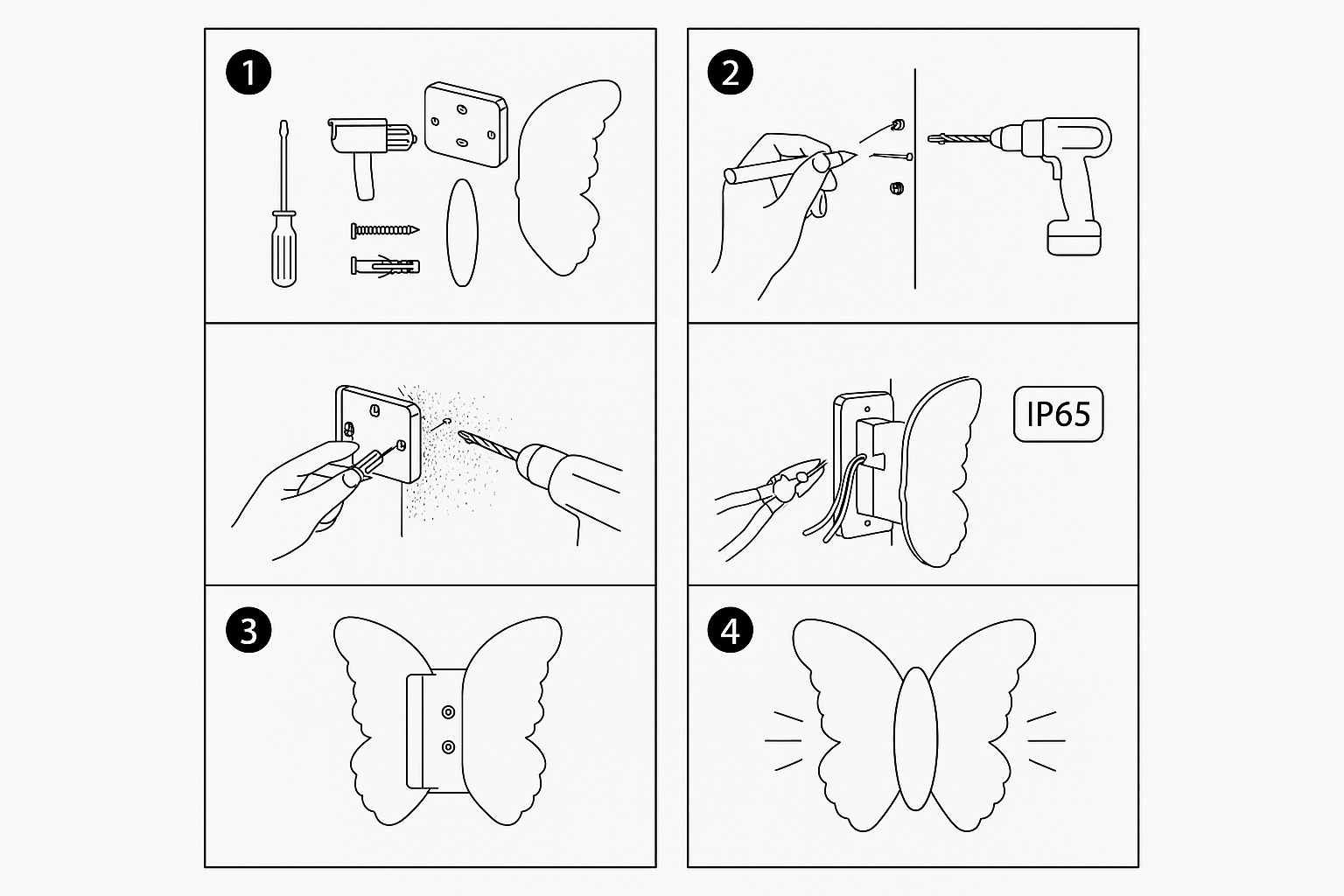 1

2

IP65

3

4