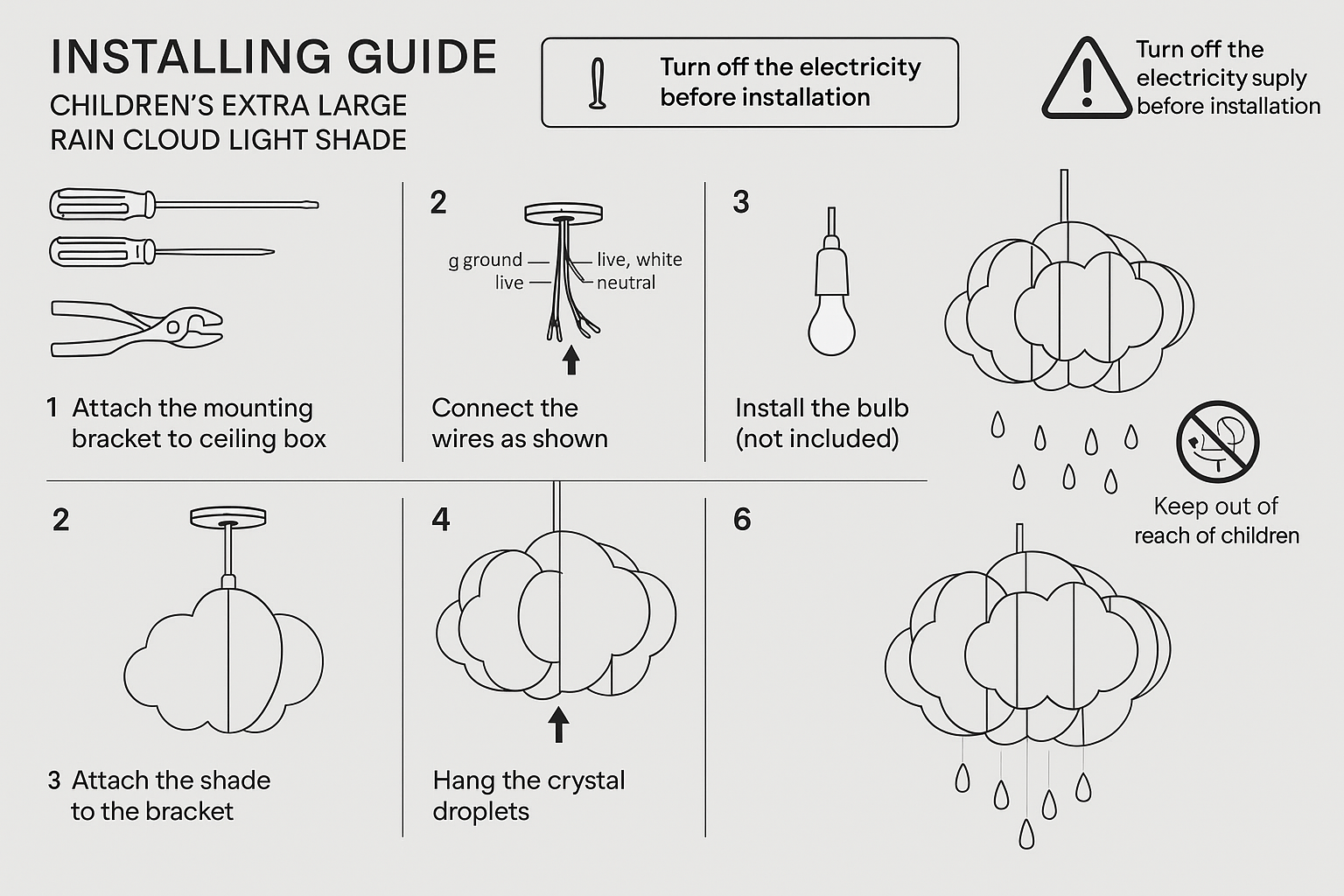 INSTALLING GUIDE

CHILDREN'S EXTRA LARGE RAIN CLOUD LIGHT SHADE

Turn off the electricity before installation

Turn off the electricity suply before installation

1 Attach the mounting bracket to ceiling box

2

g ground
live
live, white
neutral

Connect the wires as shown

3

Install the bulb (not included)

Keep out of reach of children

2

3 Attach the shade to the bracket

4

Hang the crystal droplets

6