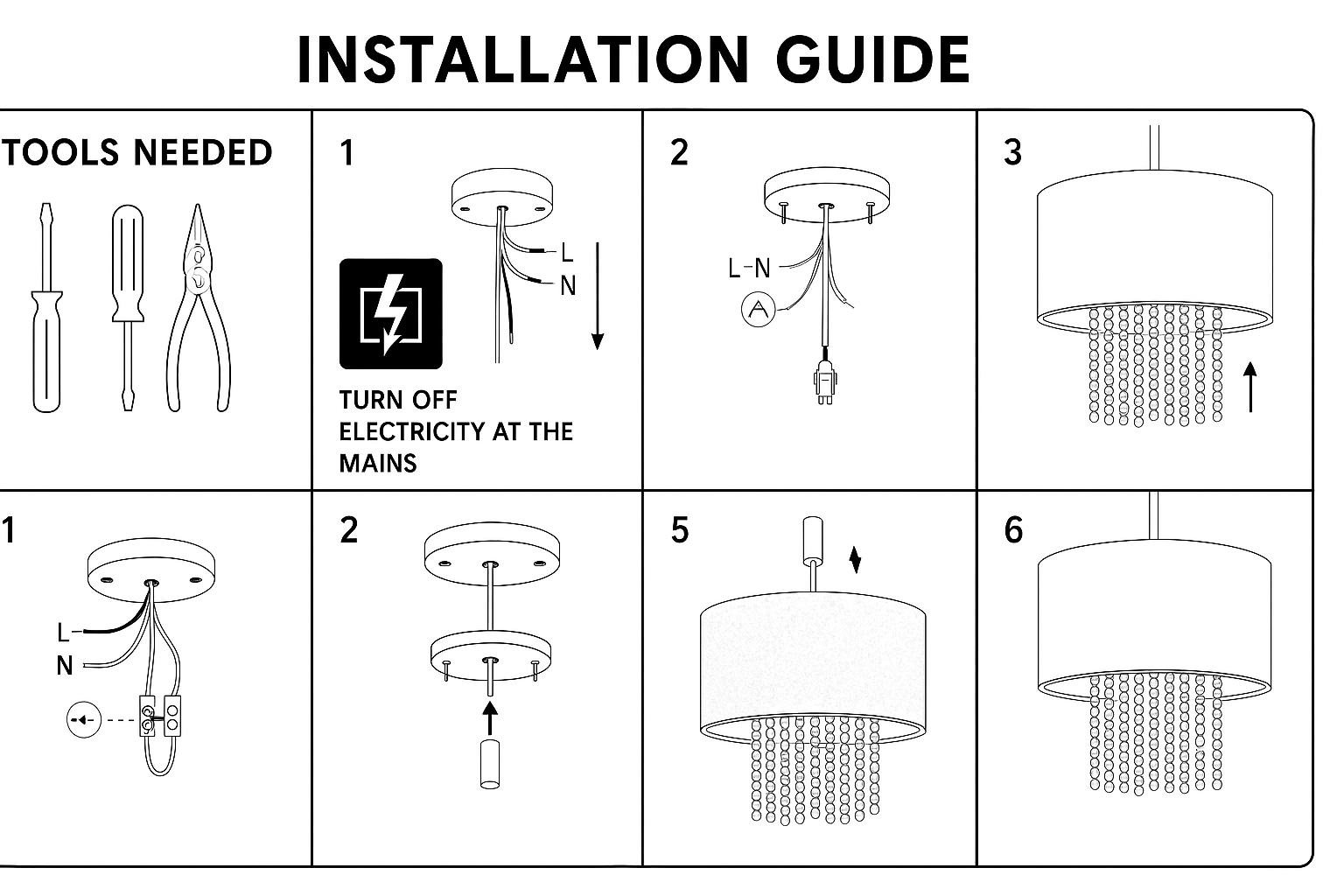 INSTALLATION GUIDE

TOOLS NEEDED

1

L
N

TURN OFF ELECTRICITY AT THE MAINS

2

L-N
A

3

1

L
N

2

5

6