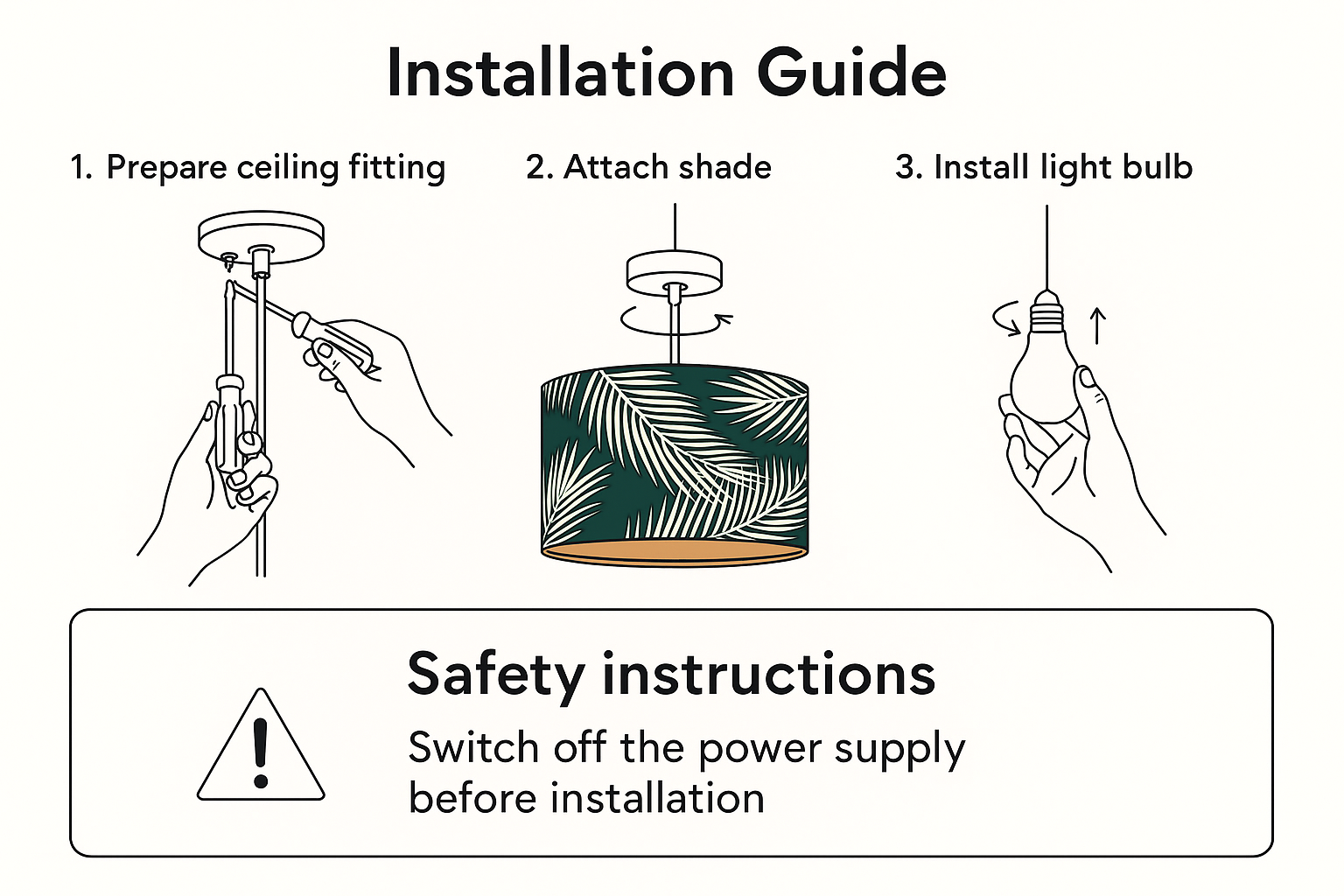 Installation Guide

1. Prepare ceiling fitting

2. Attach shade

3. Install light bulb

Safety instructions

Switch off the power supply before installation