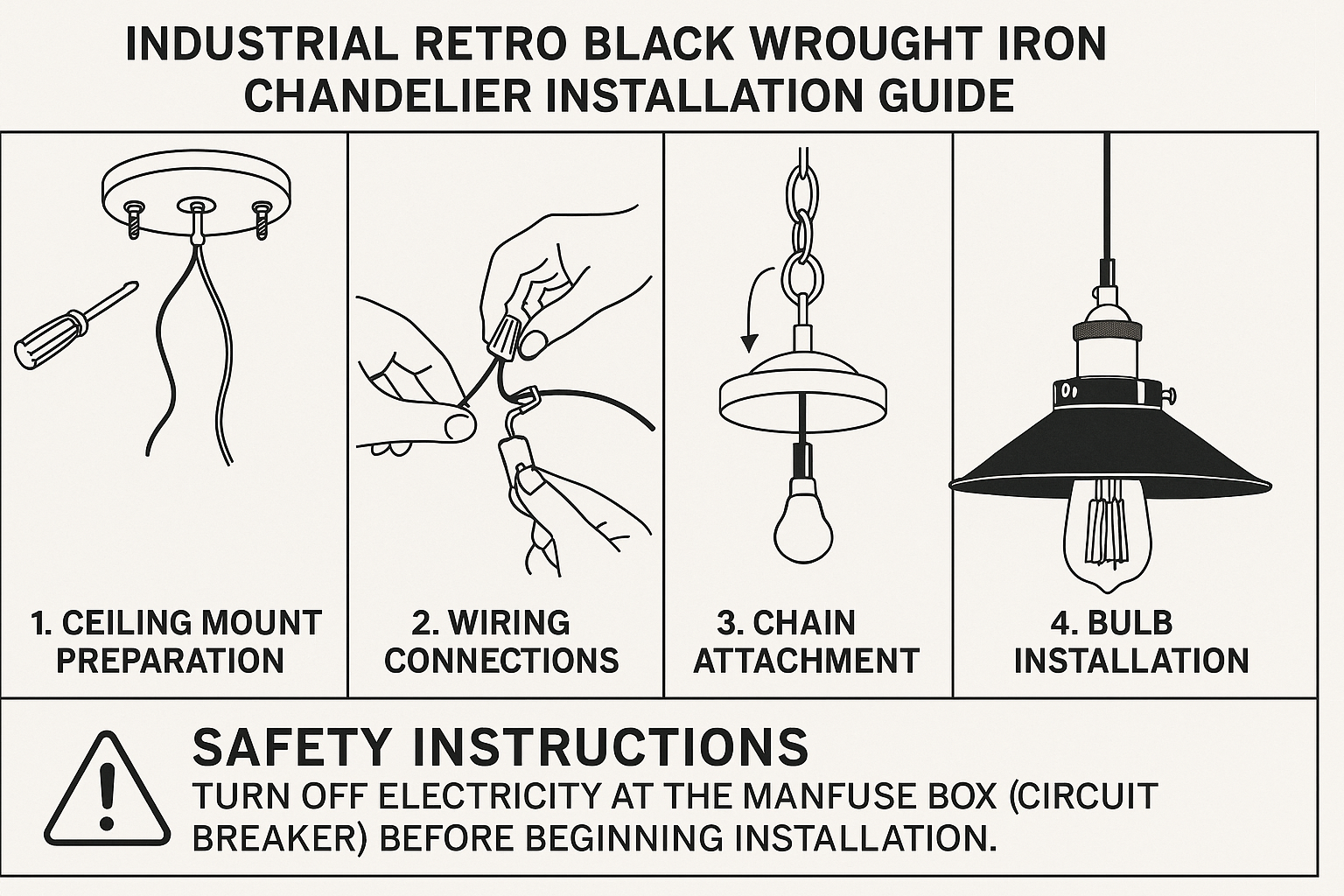 INDUSTRIAL RETRO BLACK WROUGHT IRON CHANDELIER INSTALLATION GUIDE

1. CEILING MOUNT PREPARATION

2. WIRING CONNECTIONS

3. CHAIN ATTACHMENT

4. BULB INSTALLATION

SAFETY INSTRUCTIONS

TURN OFF ELECTRICITY AT THE MANFUSE BOX (CIRCUIT BREAKER) BEFORE BEGINNING INSTALLATION.