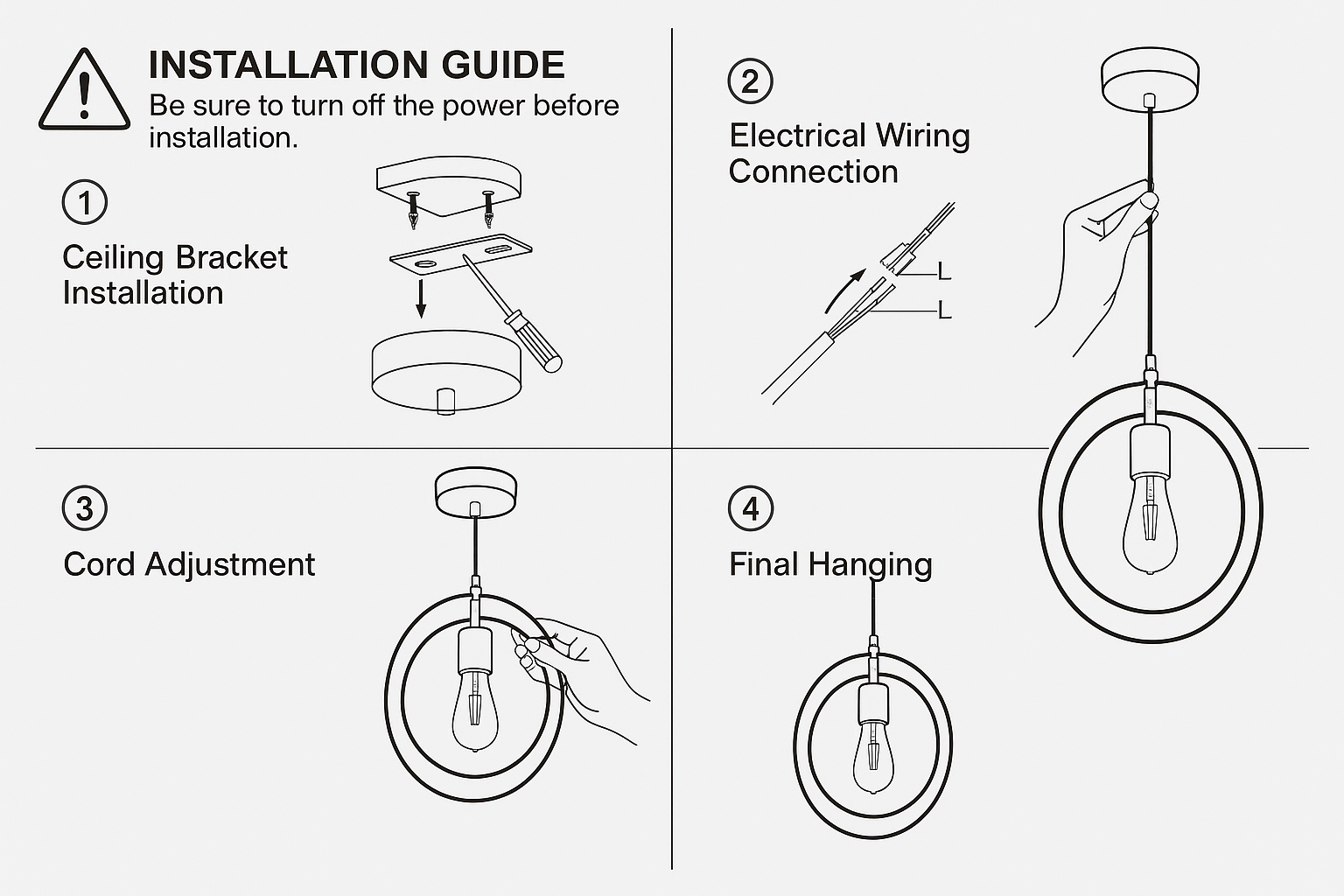 INSTALLATION GUIDE

Be sure to turn off the power before installation.

1

Ceiling Bracket Installation

2

Electrical Wiring Connection

L

L

3

Cord Adjustment

4

Final Hanging