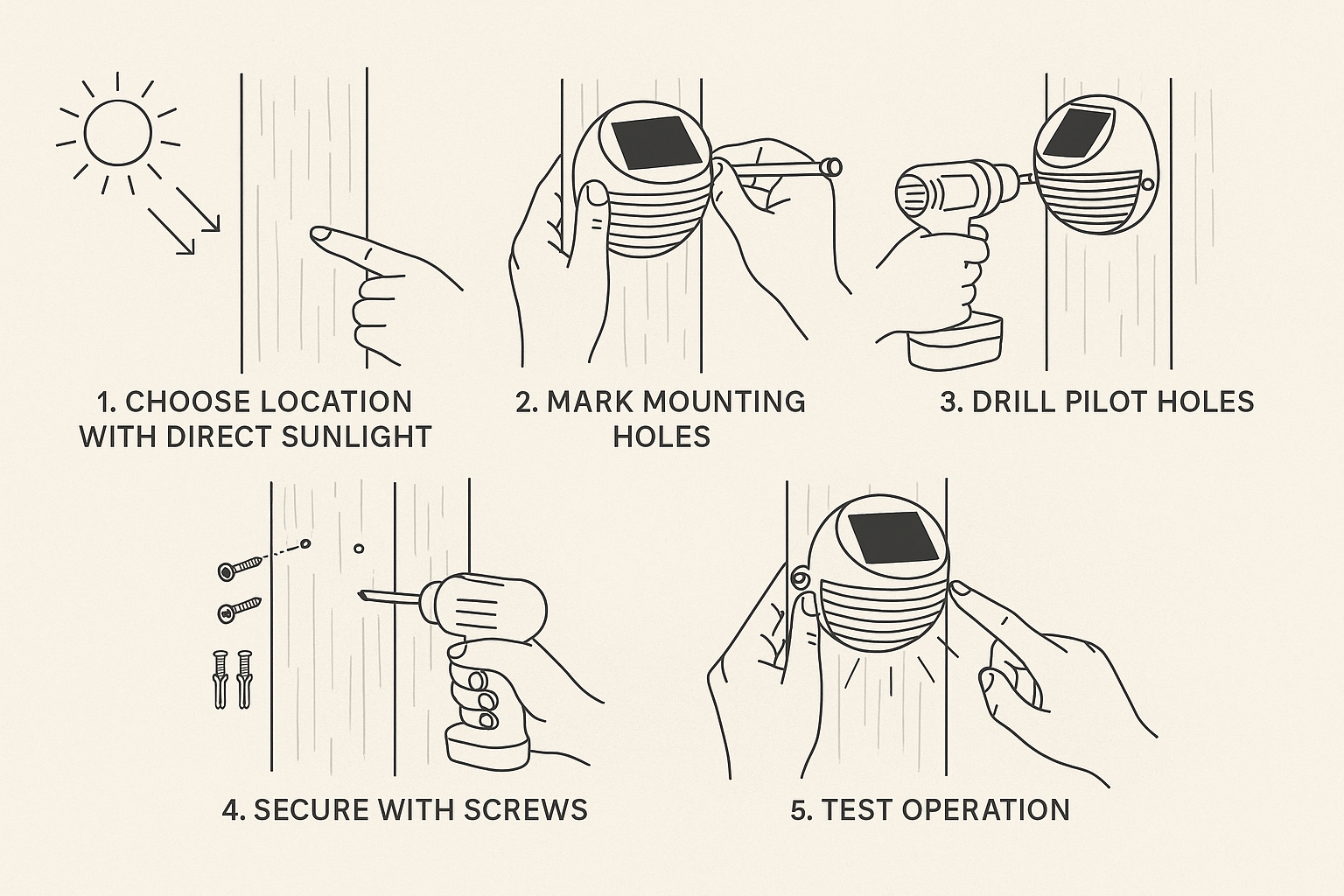 1. CHOOSE LOCATION WITH DIRECT SUNLIGHT

2. MARK MOUNTING HOLES

3. DRILL PILOT HOLES

4. SECURE WITH SCREWS

5. TEST OPERATION