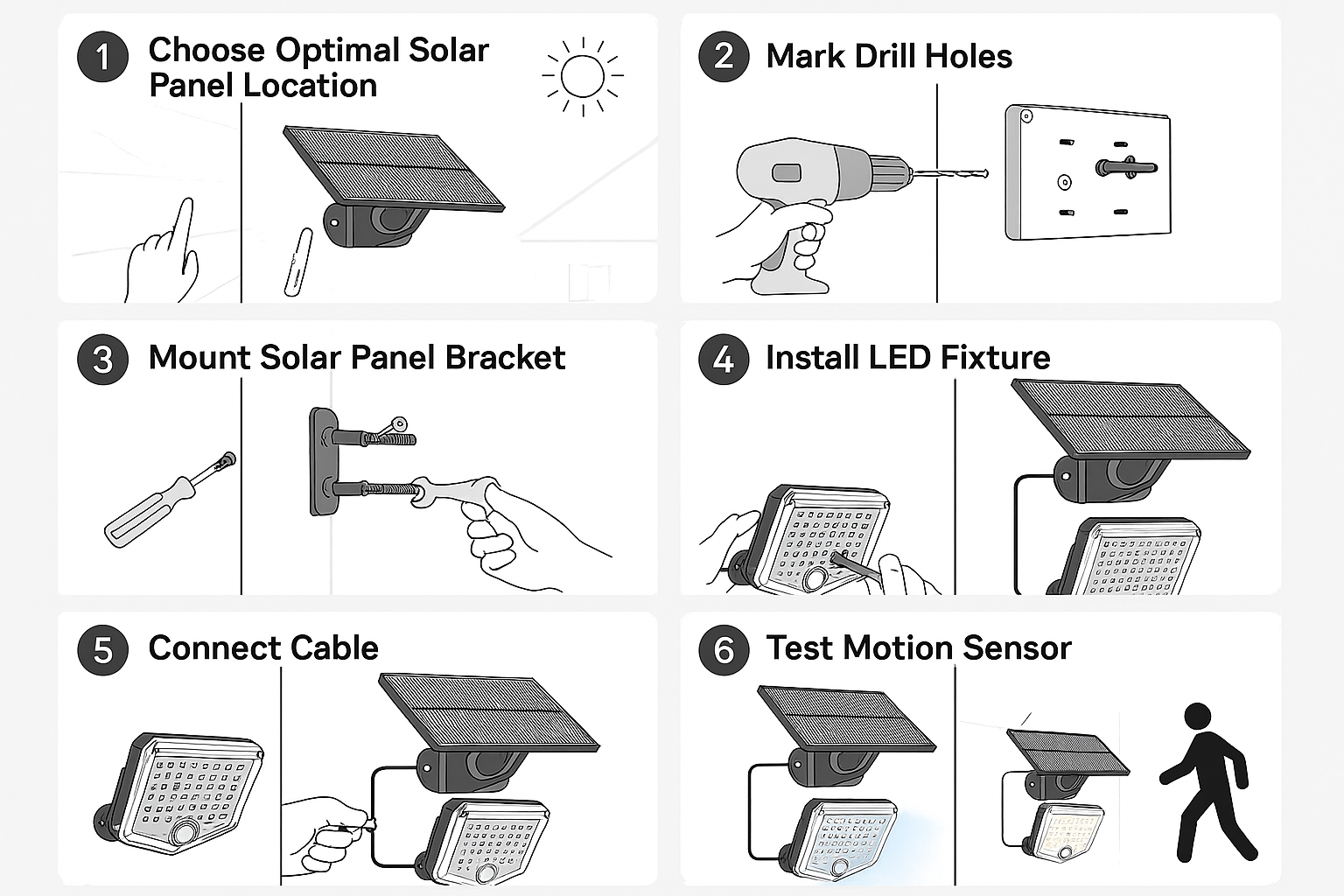 1 Choose Optimal Solar Panel Location

2 Mark Drill Holes

3 Mount Solar Panel Bracket

4 Install LED Fixture

5 Connect Cable

6 Test Motion Sensor