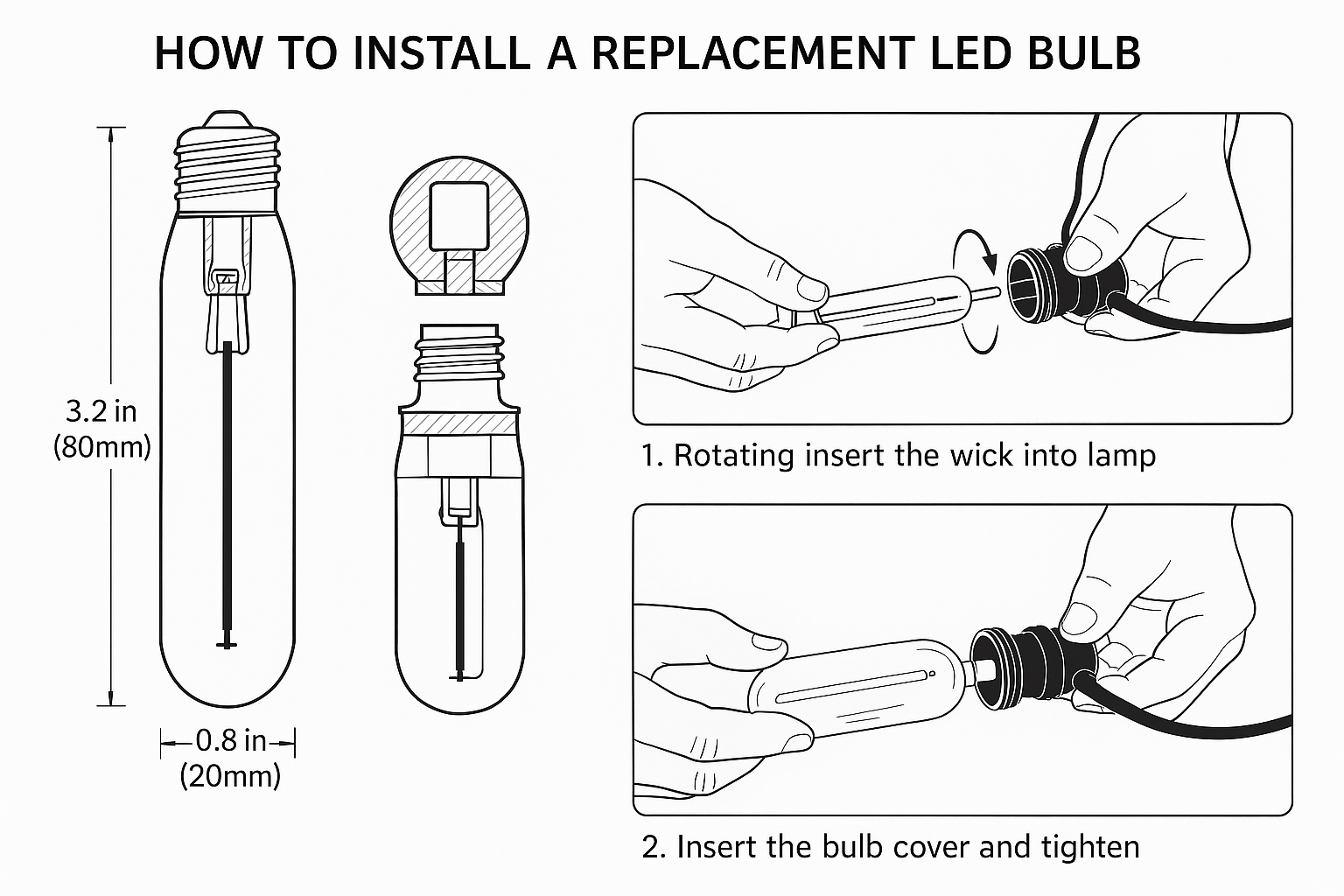 HOW TO INSTALL A REPLACEMENT LED BULB

3.2 in
(80mm)

0.8 in
(20mm)

1. Rotating insert the wick into lamp

2. Insert the bulb cover and tighten