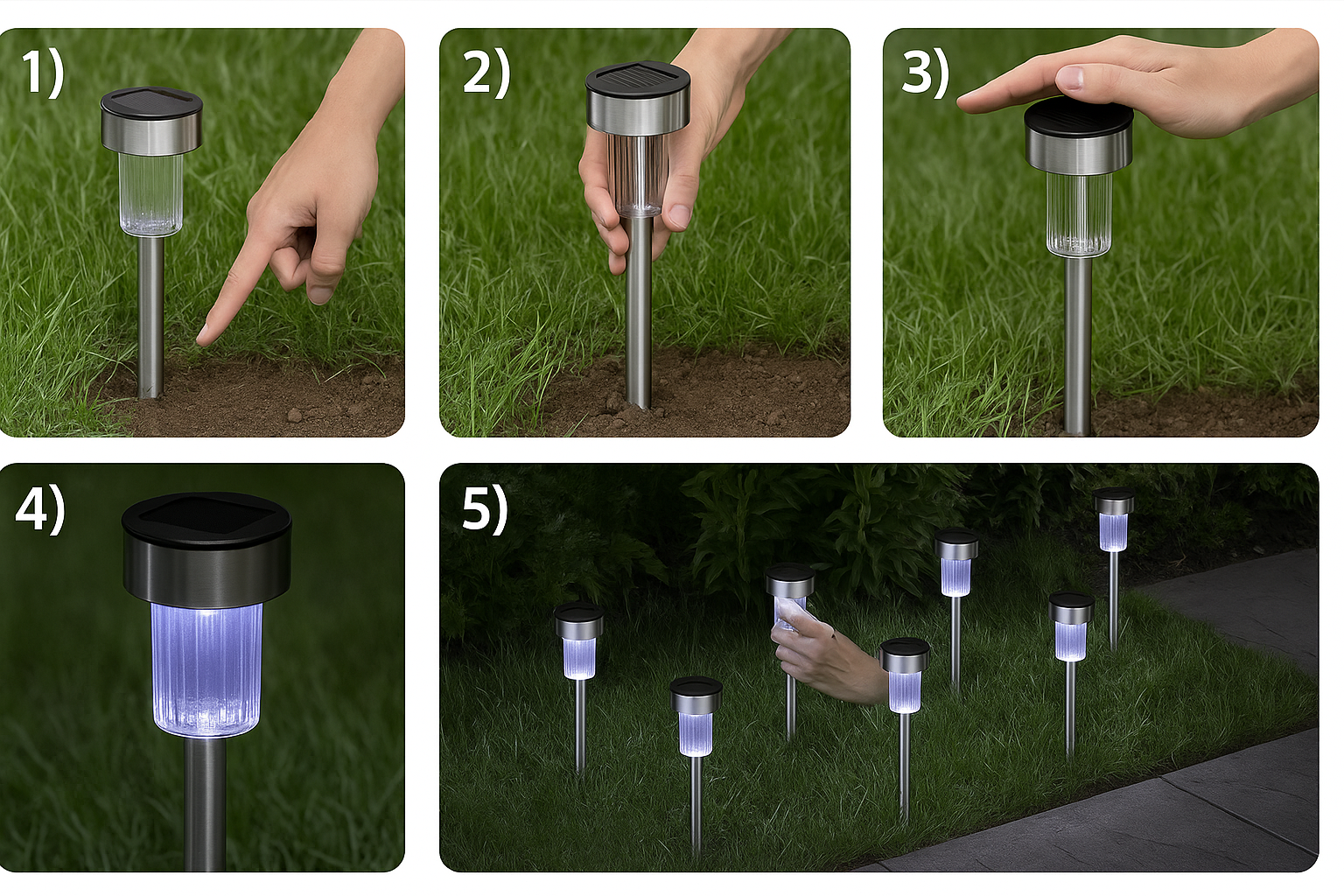 1)

2)

3)

4)

5)