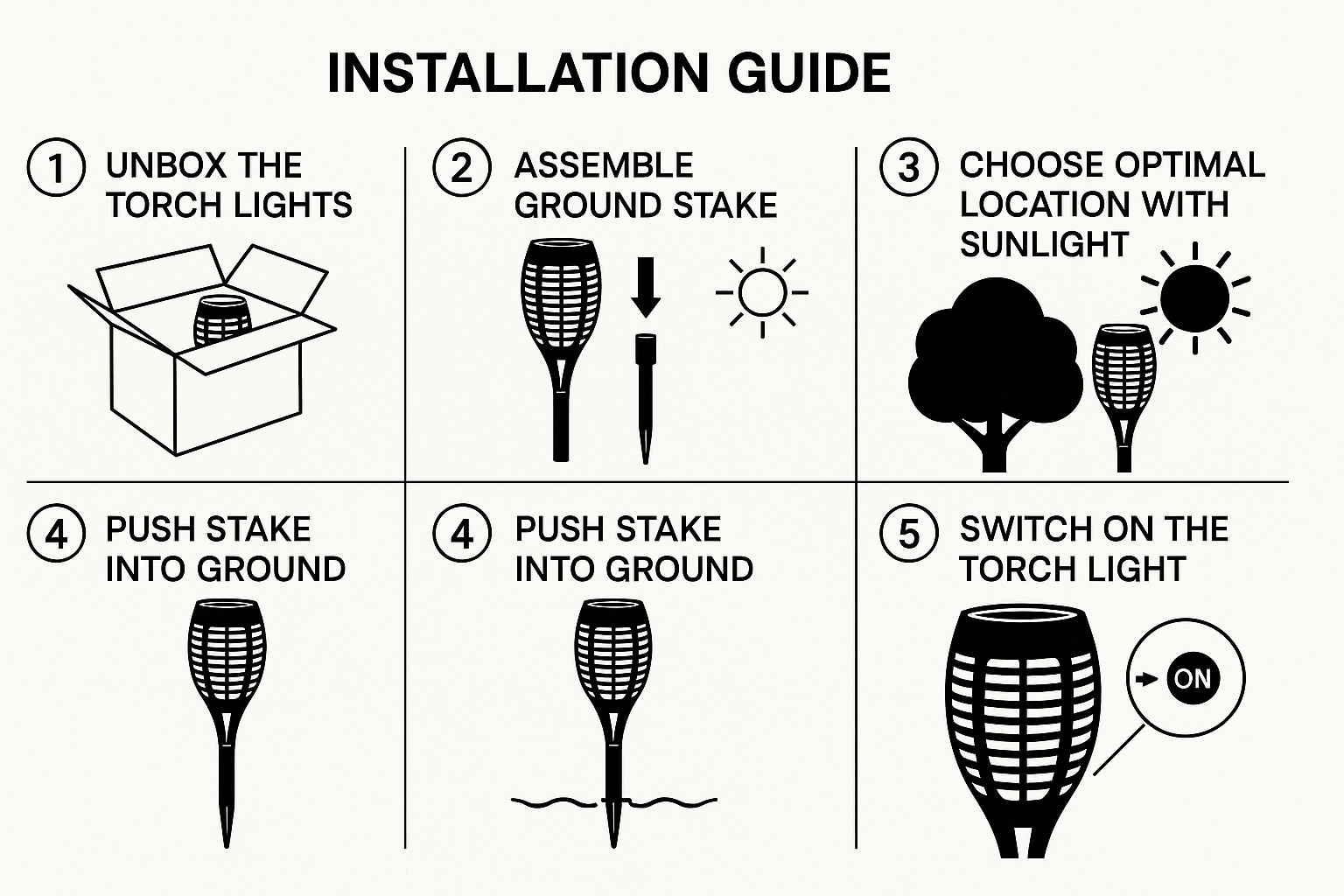 INSTALLATION GUIDE

1 UNBOX THE TORCH LIGHTS

2 ASSEMBLE GROUND STAKE

3 CHOOSE OPTIMAL LOCATION WITH SUNLIGHT

4 PUSH STAKE INTO GROUND

4 PUSH STAKE INTO GROUND

5 SWITCH ON THE TORCH LIGHT

ON