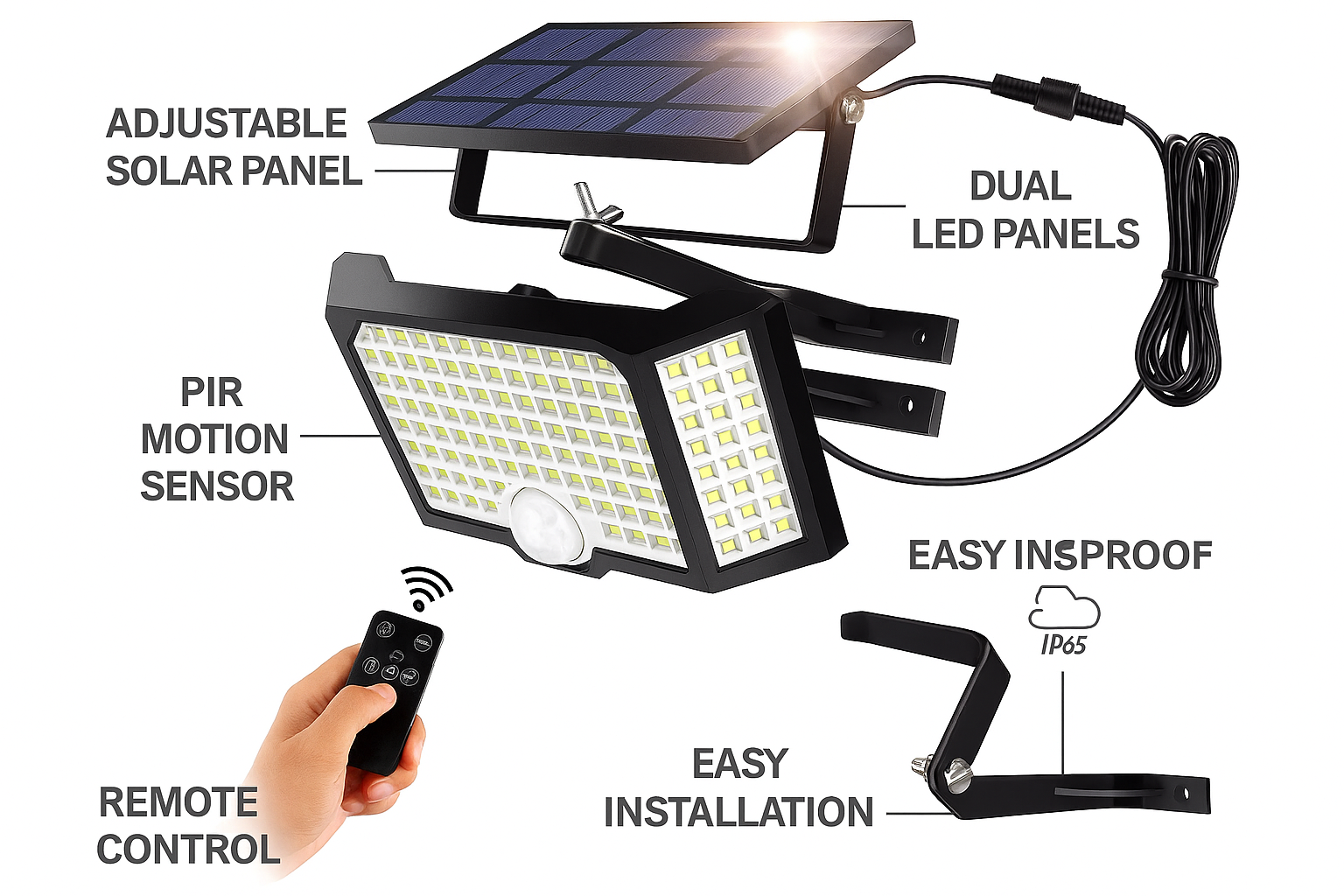 ADJUSTABLE SOLAR PANEL

DUAL LED PANELS

PIR MOTION SENSOR

EASY INSPROOF

IP65

REMOTE CONTROL

EASY INSTALLATION