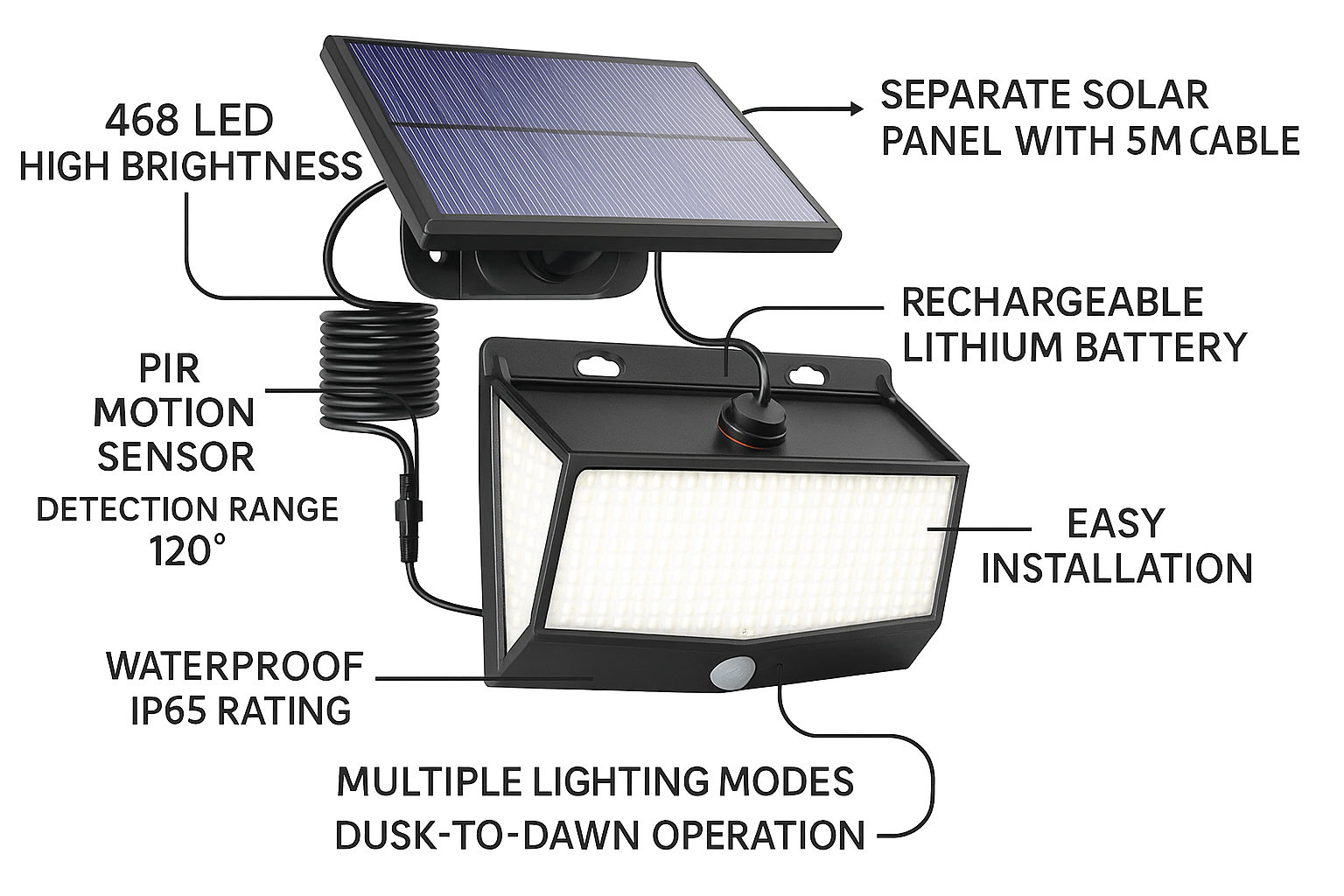 468 LED
HIGH BRIGHTNESS

SEPARATE SOLAR PANEL WITH 5M CABLE

RECHARGEABLE LITHIUM BATTERY

PIR MOTION SENSOR
DETECTION RANGE 120°

EASY INSTALLATION

WATERPROOF IP65 RATING

MULTIPLE LIGHTING MODES
DUSK-TO-DAWN OPERATION