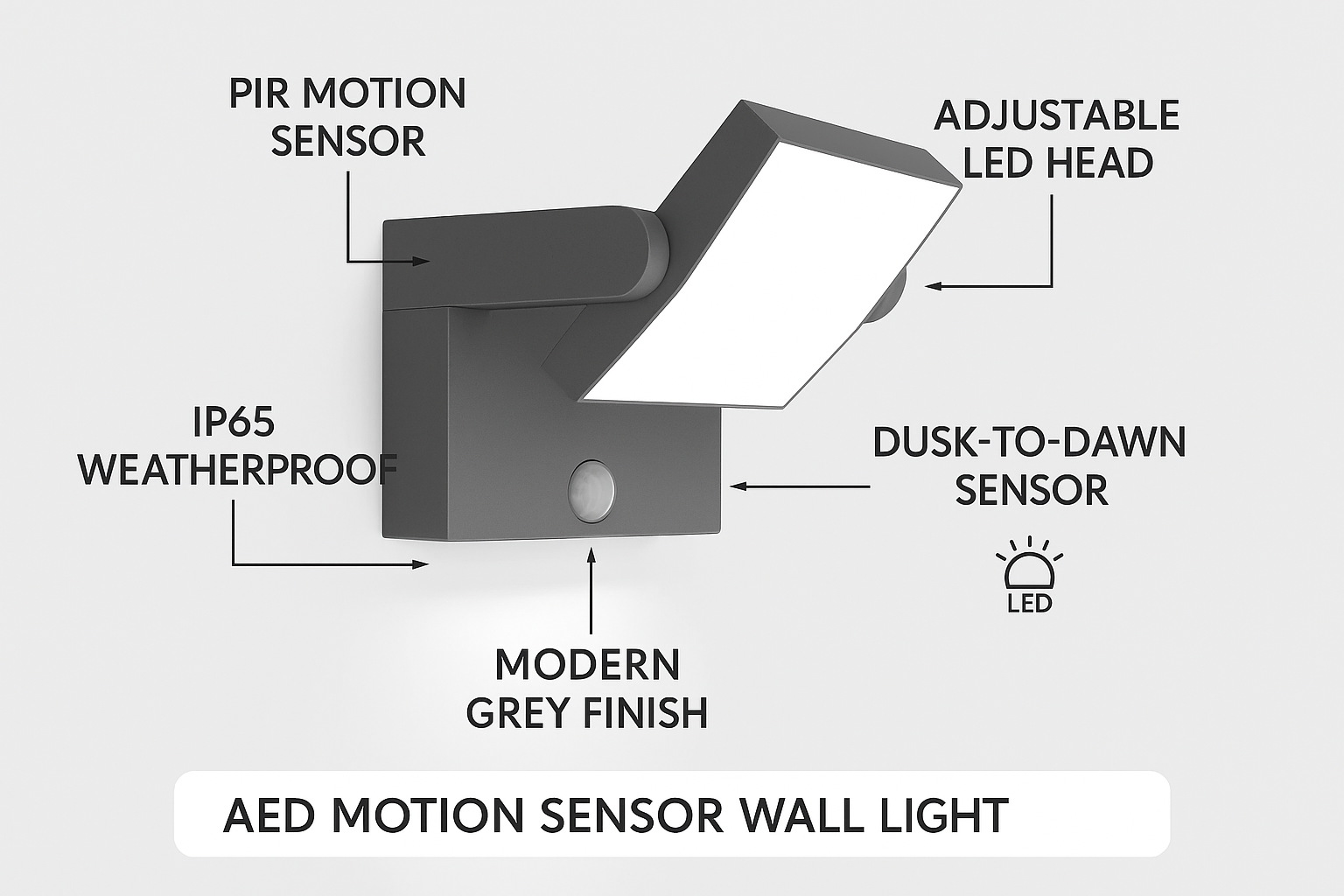 PIR MOTION SENSOR

ADJUSTABLE LED HEAD

IP65 WEATHERPROOF

DUSK-TO-DAWN SENSOR

LED

MODERN GREY FINISH

AED MOTION SENSOR WALL LIGHT