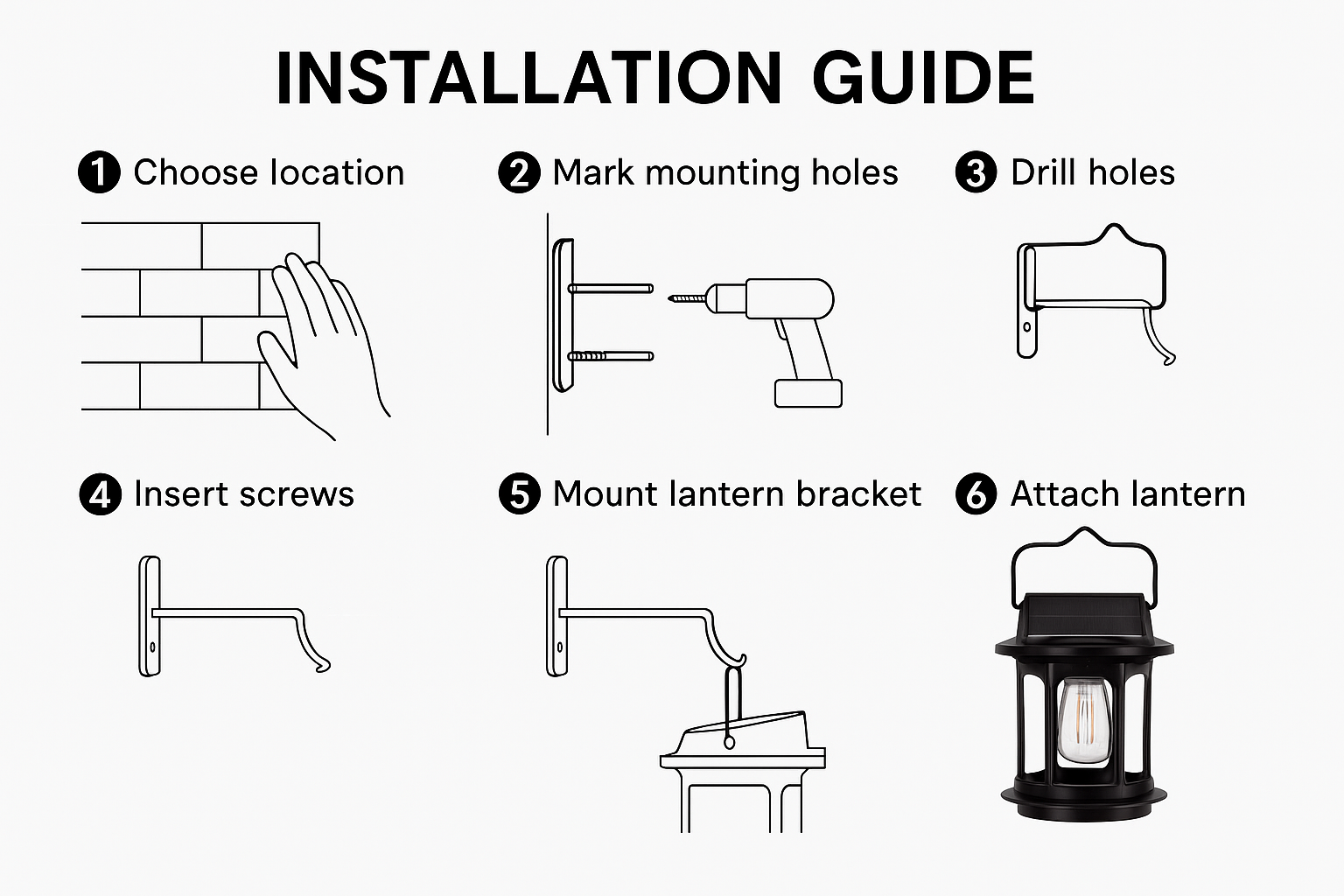 INSTALLATION GUIDE

1 Choose location

2 Mark mounting holes

3 Drill holes

4 Insert screws

5 Mount lantern bracket

6 Attach lantern