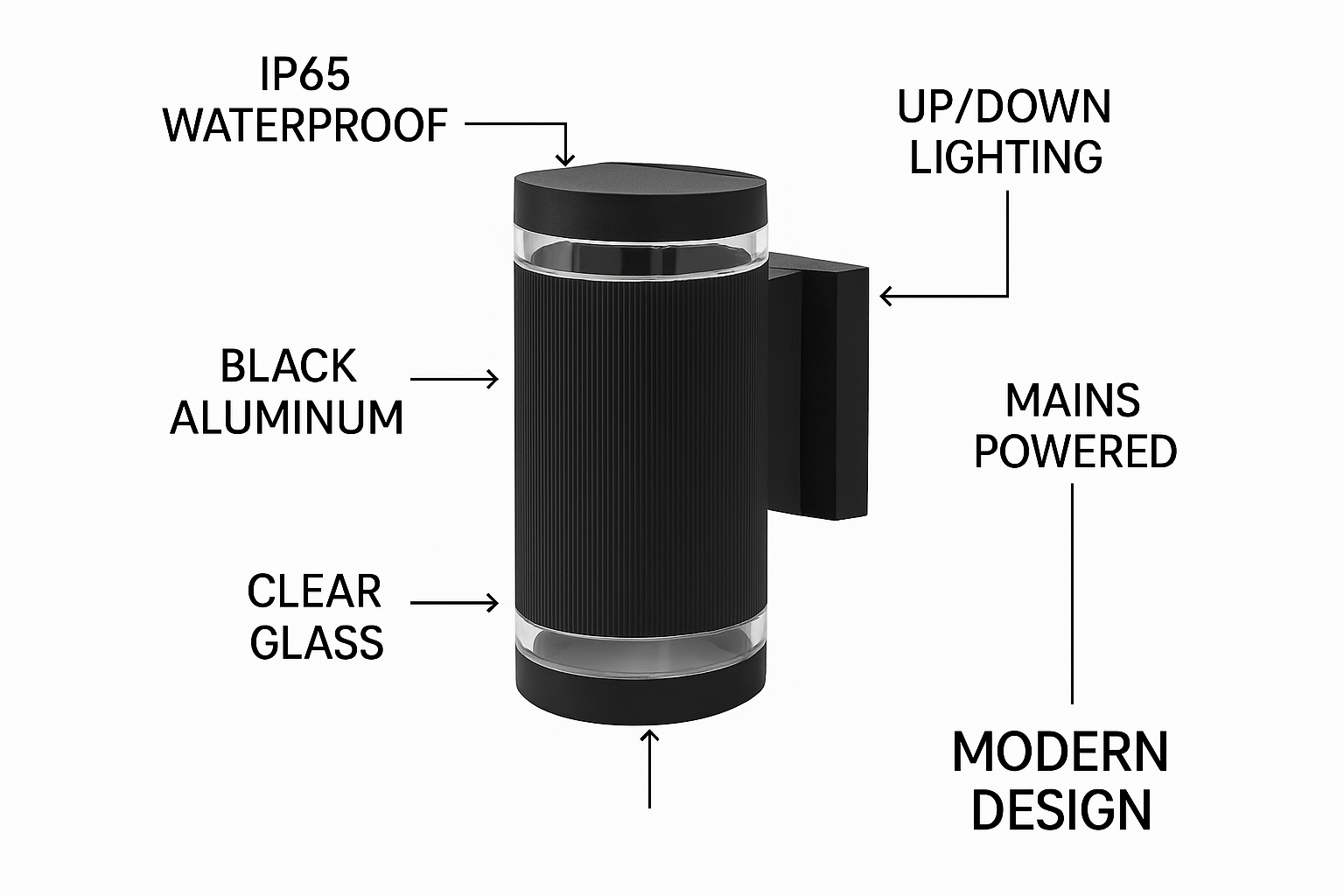 IP65
WATERPROOF

UP/DOWN
LIGHTING

BLACK
ALUMINUM

MAINS
POWERED

CLEAR
GLASS

MODERN
DESIGN