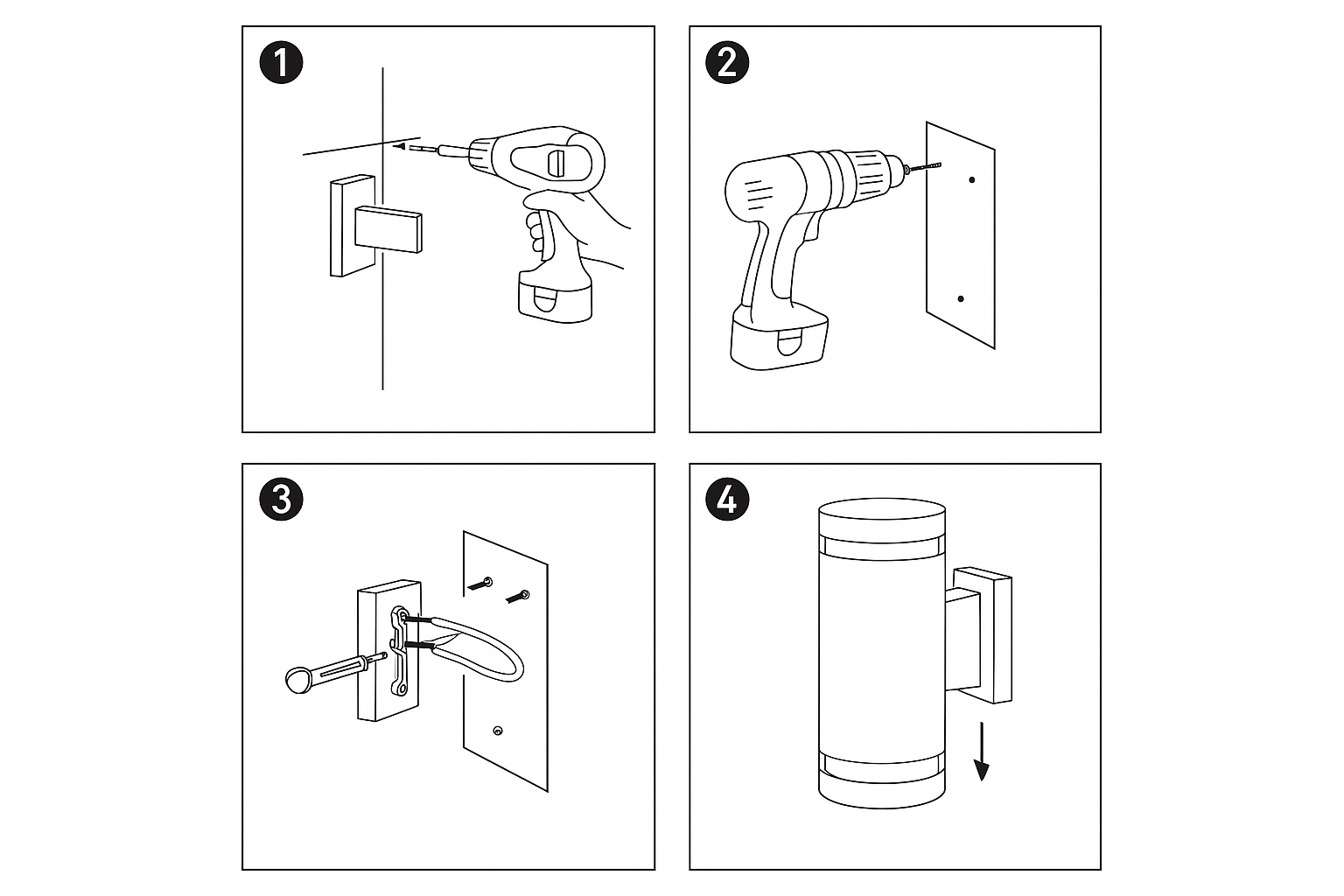 1

2

3

4